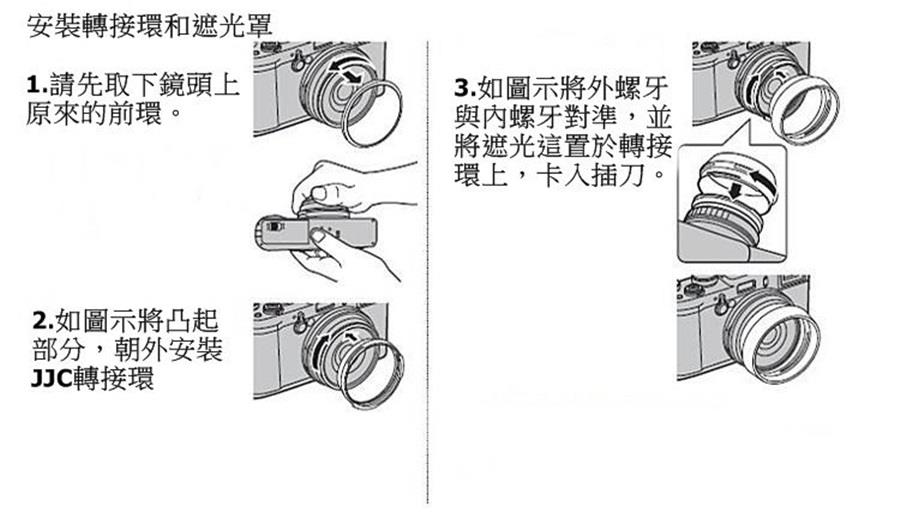 安裝轉接環和遮光罩

1.請先取下鏡頭上原來的前環。

2.如圖示將凸起部分，朝外安裝JJC轉接環

3.如圖示將外螺牙與內螺牙對準，並將遮光這置於轉接環上，卡入插刀。