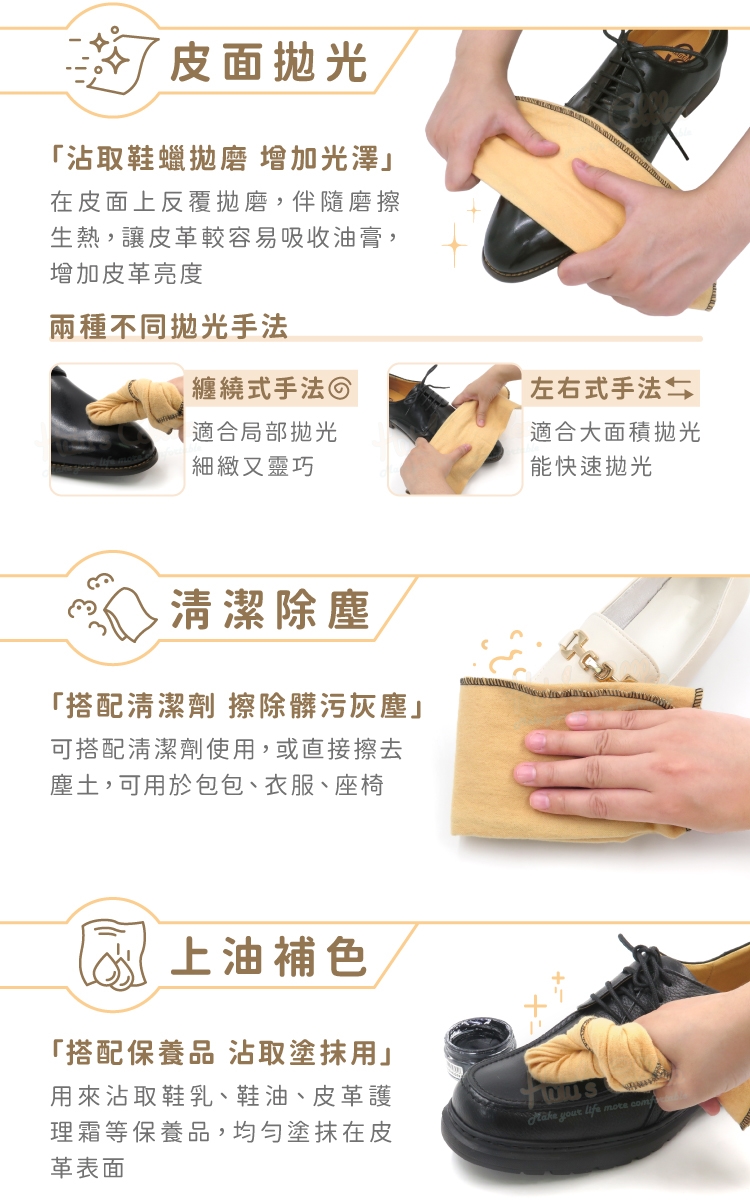 皮面拋光

「沾取鞋蠟拋磨 增加光澤」
在皮面上反覆拋磨，伴隨磨擦生熱，讓皮革較容易吸收油膏，增加皮革亮度

兩種不同拋光手法

纏繞式手法
適合局部拋光
細緻又靈巧

左右式手法
適合大面積拋光
能快速拋光

清潔除塵

「搭配清潔劑 擦除髒污灰塵」
可搭配清潔劑使用，或直接擦去塵土，可用於包包、衣服、座椅

上油補色

「搭配保養品 沾取塗抹用」
用來沾取鞋乳、鞋油、皮革護理霜等保養品，均勻塗抹在皮革表面

Make your life more comf