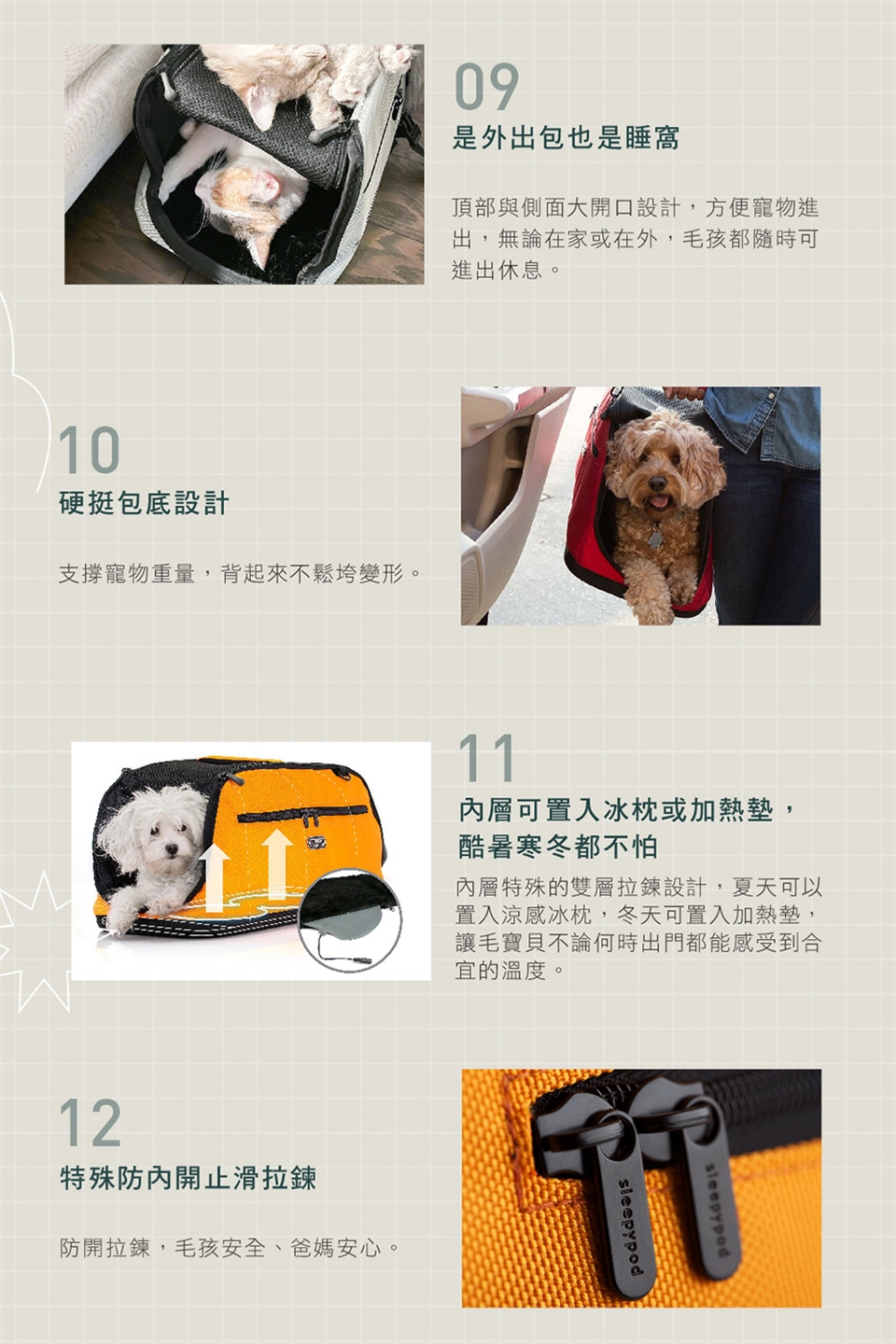 09
是外出包也是睡窩

頂部與側面大開口設計，方便寵物進出，無論在家或在外，毛孩都隨時可進出休息。

10
硬挺包底設計

支撐寵物重量，背起來不鬆垮變形。

11
內層可置入冰枕或加熱墊，酷暑寒冬都不怕

內層特殊的雙層拉鍊設計，夏天可以置入涼感冰枕，冬天可置入加熱墊，讓毛寶貝不論何時出門都能感受到合宜的溫度。

12
特殊防內開止滑拉鍊

防開拉鍊，毛孩安全、爸媽安心。

sleepypod
sleepypod