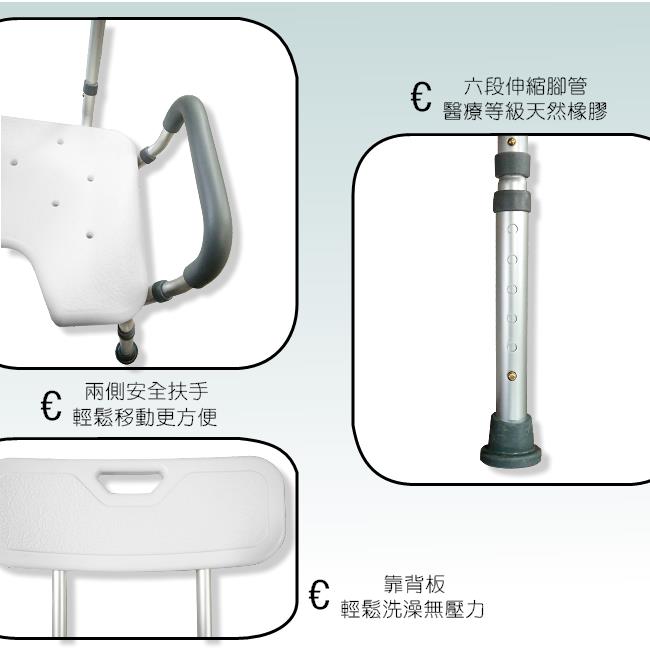 € 六段伸縮腳管
醫療等級天然橡膠

€ 兩側安全扶手
輕鬆移動更方便

€ 靠背板
輕鬆洗澡無壓力