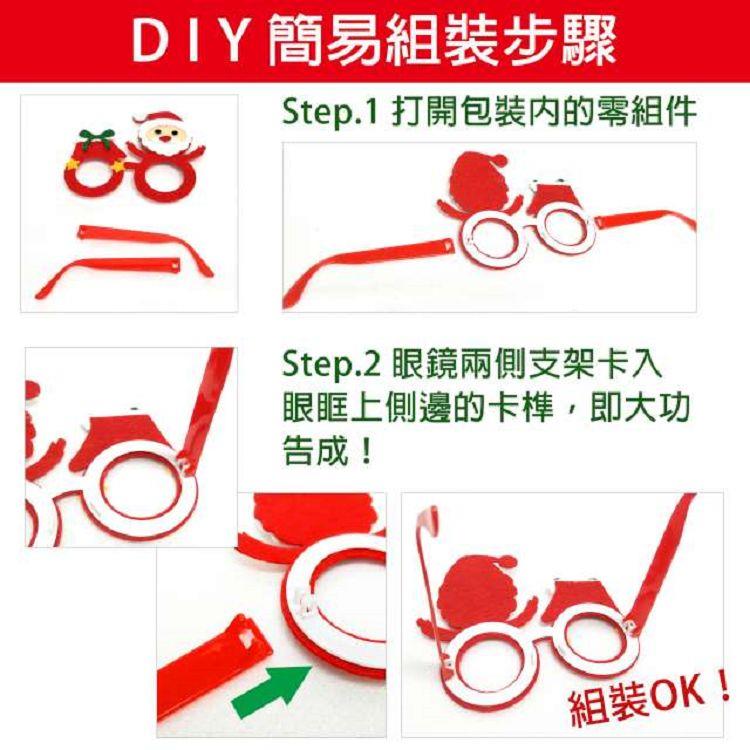 DIY 簡易組裝步驟

Step.1 打開包裝內的零組件

Step.2 眼鏡兩側支架卡入眼眶上側邊的卡榫，即大功告成！

組裝OK！