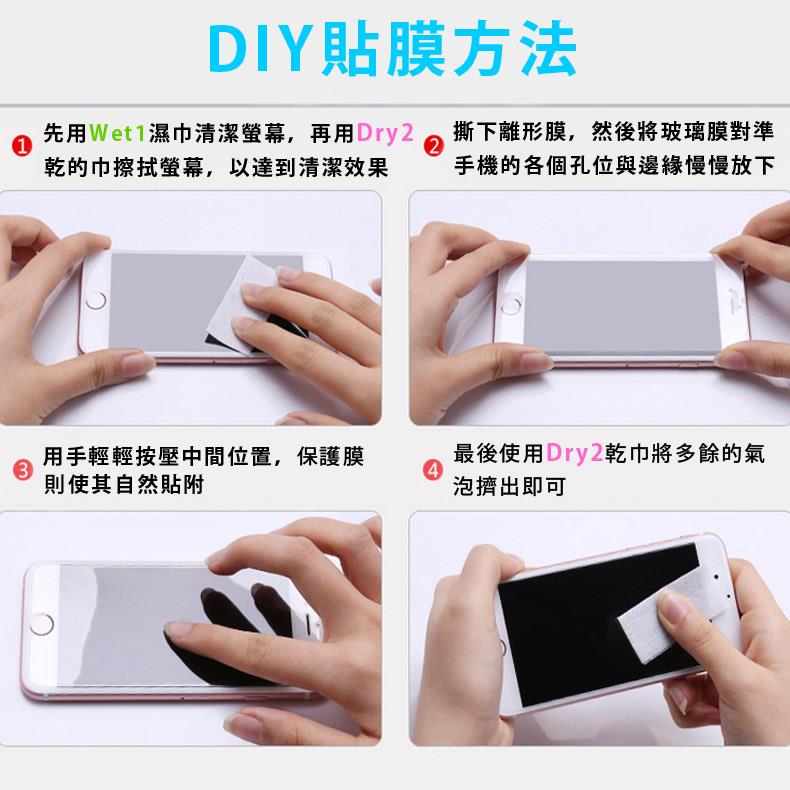 DIY貼膜方法

1 先用Wet1濕巾清潔螢幕，再用Dry2乾的巾擦拭螢幕，以達到清潔效果

2 撕下離形膜，然後將玻璃膜對準手機的各個孔位與邊緣慢慢放下

3 用手輕輕按壓中間位置，保護膜則使其自然貼附

4 最後使用Dry2乾巾將多餘的氣泡擠出即可