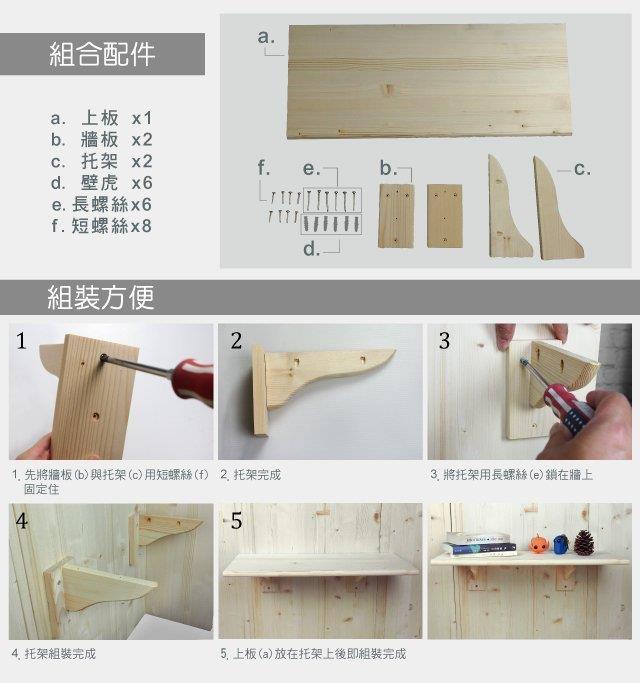 組合配件

a. 上板 x1
b. 牆板 x2
c. 托架 x2
d. 壁虎 x6
e. 長螺絲x6
f. 短螺絲x8

a.

f. e. b. c.

d.

組裝方便

1

2

3

1. 先將牆板(b)與托架(c)用短螺絲(f)固定住

2. 托架完成

3. 將托架用長螺絲(e)鎖在牆上

4

5

4. 托架組裝完成

5. 上板(a)放在托架上後即組裝完成