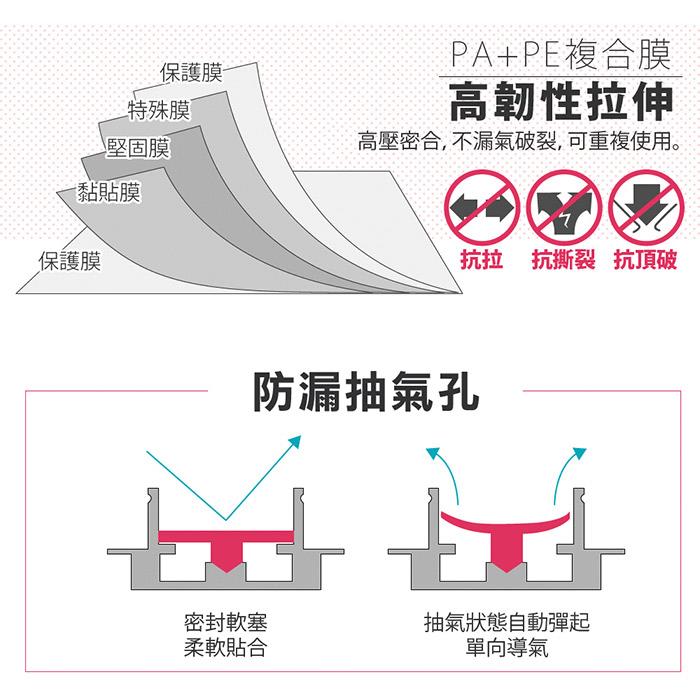 保護膜
特殊膜
堅固膜
黏貼膜
保護膜

PA+PE複合膜
高韌性拉伸
高壓密合, 不漏氣破裂, 可重複使用。

抗拉 抗撕裂 抗頂破

防漏抽氣孔

密封軟塞
柔軟貼合

抽氣狀態自動彈起
單向導氣