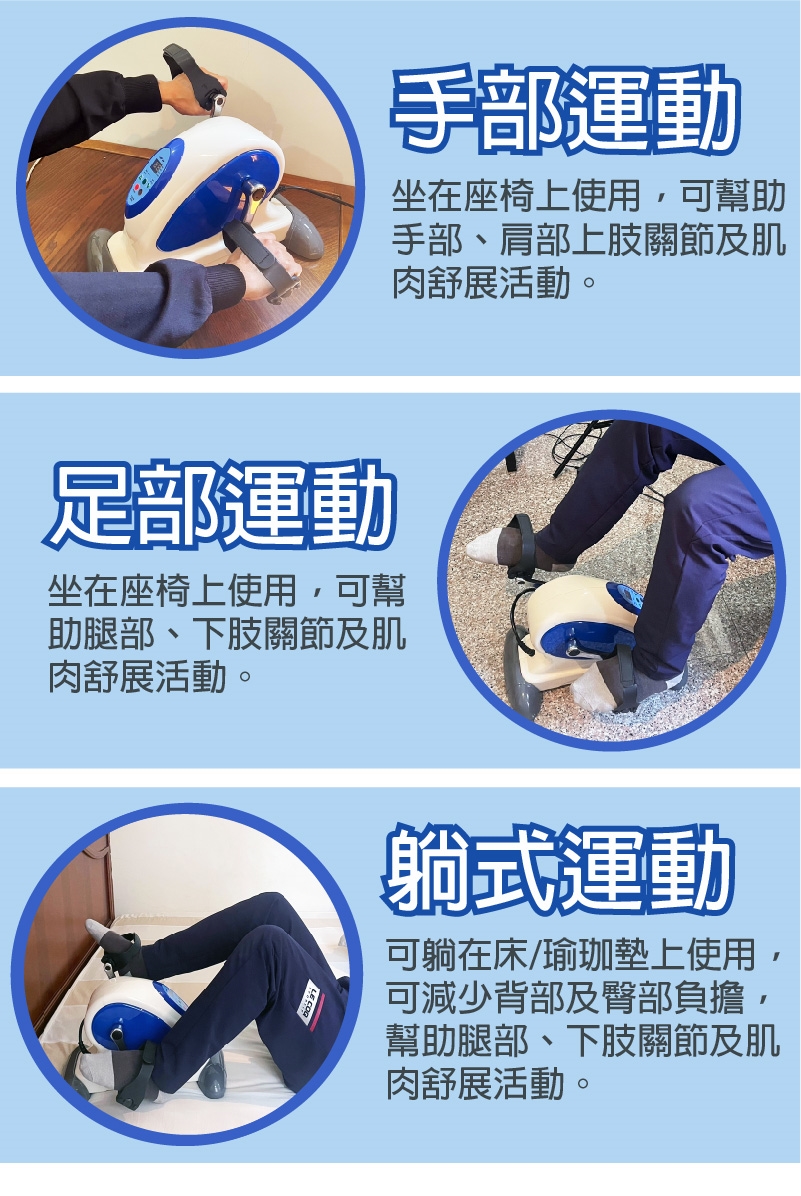 手部運動

坐在座椅上使用，可幫助手部、肩部上肢關節及肌肉舒展活動。

足部運動

坐在座椅上使用，可幫助腿部、下肢關節及肌肉舒展活動。

躺式運動

可躺在床/瑜珈墊上使用，可減少背部及臀部負擔，幫助腿部、下肢關節及肌肉舒展活動。