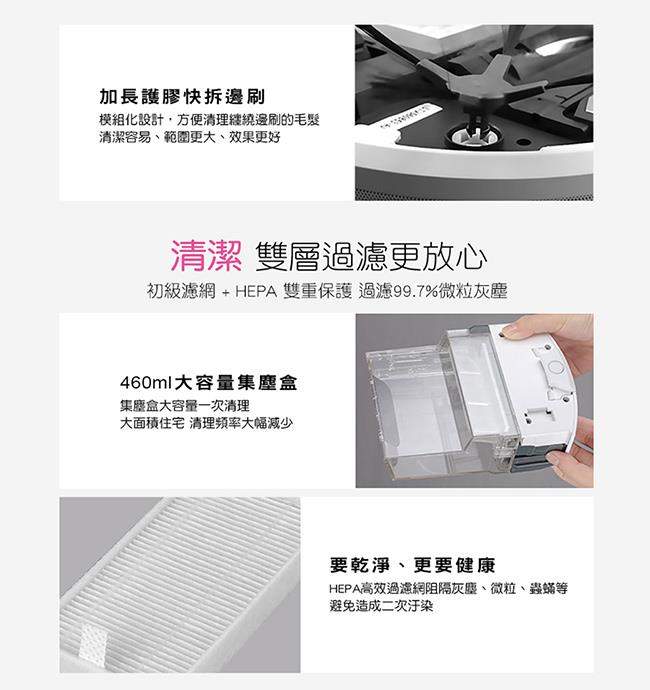 加長護膠快拆邊刷

模組化設計，方便清理纏繞邊刷的毛髮
清潔容易、範圍更大、效果更好

清潔 雙層過濾更放心

初級濾網 + HEPA 雙重保護 過濾99.7%微粒灰塵

460ml大容量集塵盒

集塵盒大容量一次清理
大面積住宅 清理頻率大幅減少

要乾淨、更要健康

HEPA高效過濾網阻隔灰塵、微粒、蟲蟎等
避免造成二次汙染