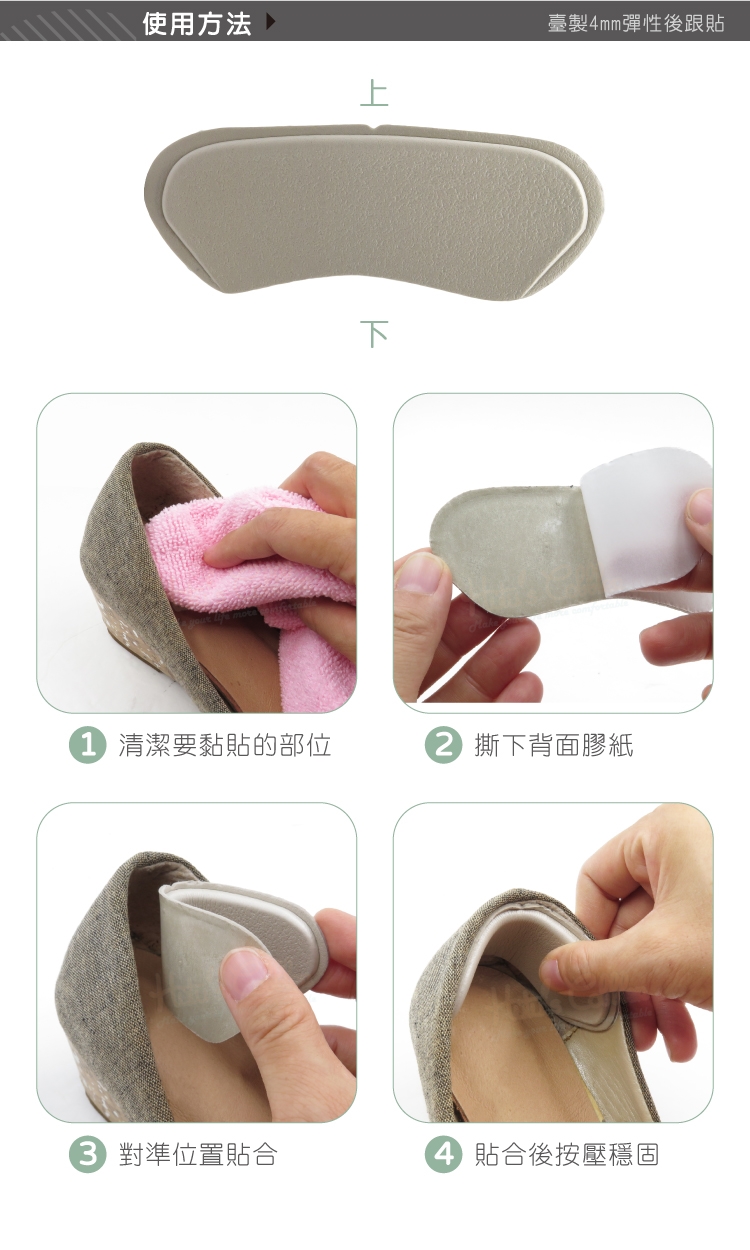 使用方法

臺製4mm彈性後跟貼

上

下

1 清潔要黏貼的部位

2 撕下背面膠紙

3 對準位置貼合

4 貼合後按壓穩固