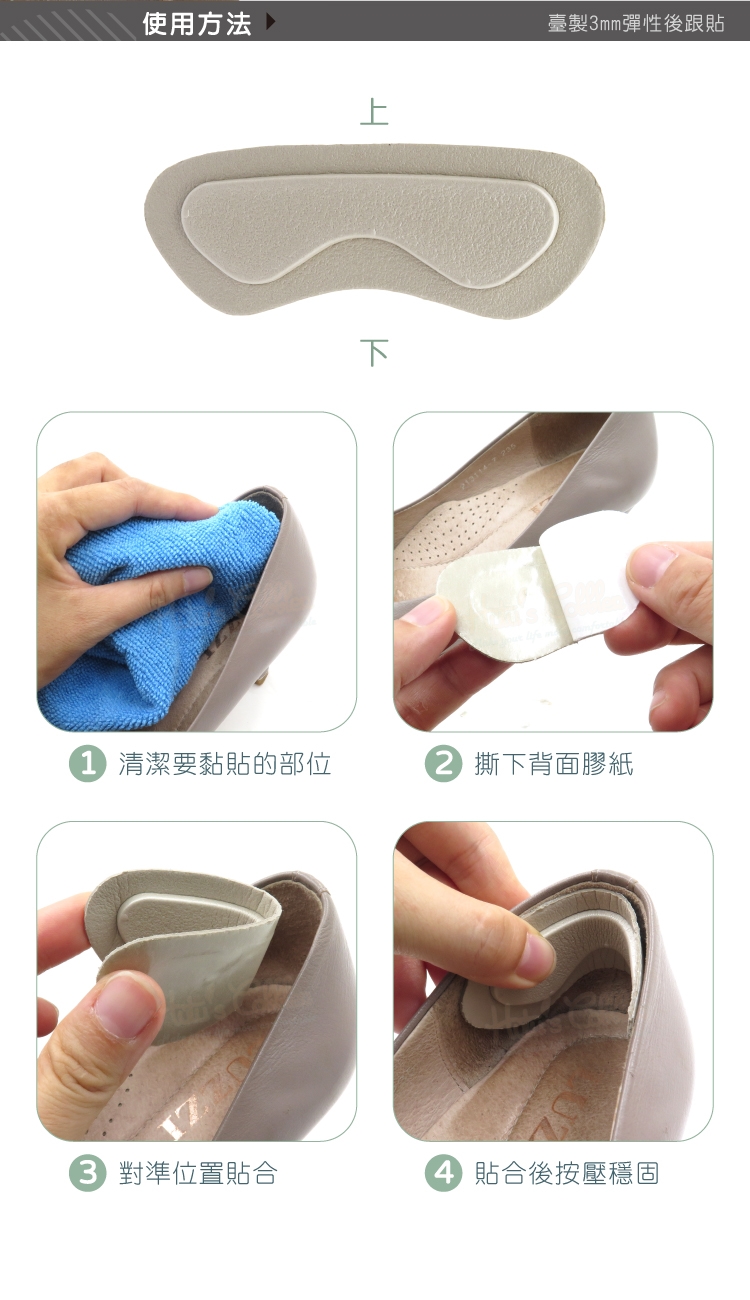 使用方法

臺製3mm彈性後跟貼

上

下

1 清潔要黏貼的部位

2 撕下背面膠紙

3 對準位置貼合

4 貼合後按壓穩固