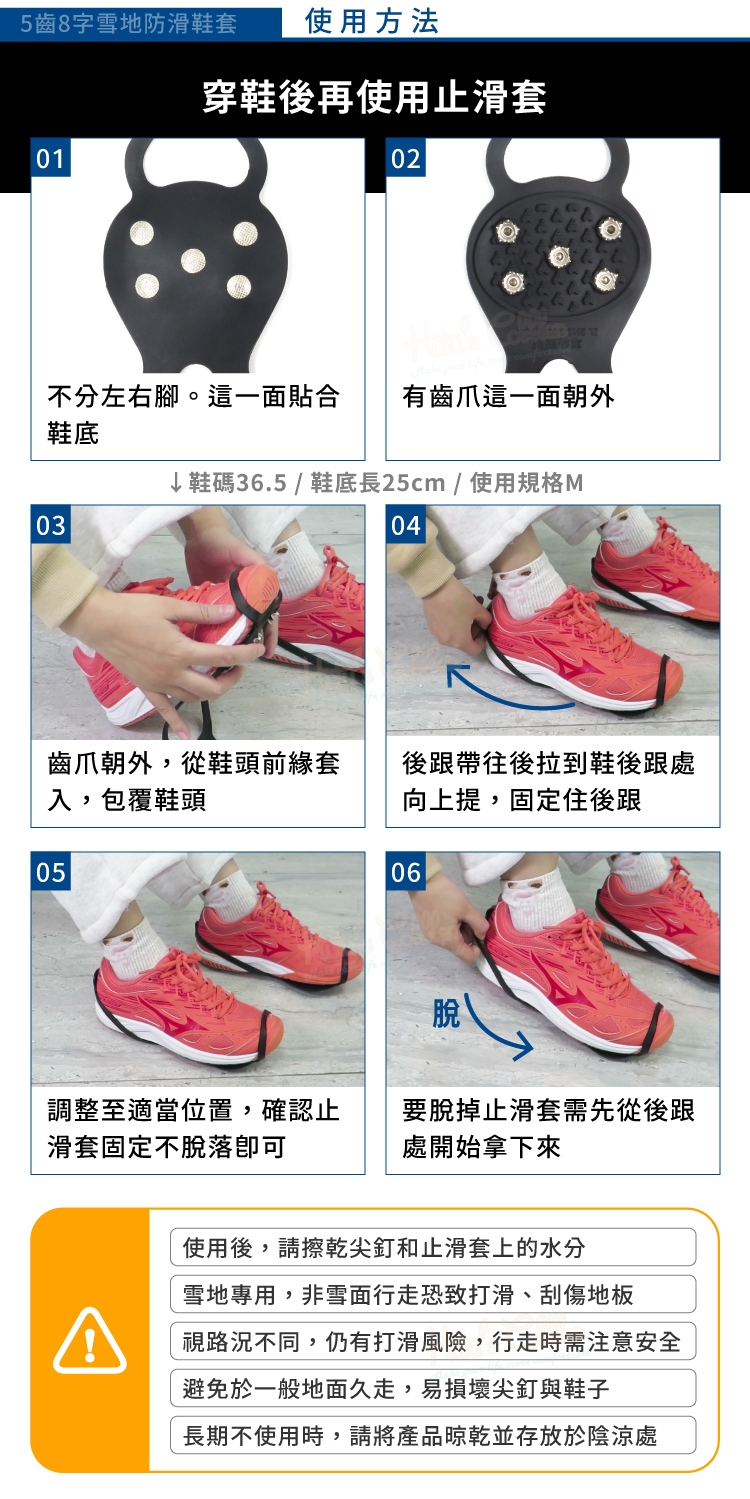 5齒8字雪地防滑鞋套 使用方法

穿鞋後再使用止滑套

01

不分左右腳。這一面貼合鞋底

02

有齒爪這一面朝外

↓鞋碼36.5 / 鞋底長25cm / 使用規格M

03

齒爪朝外，從鞋頭前緣套入，包覆鞋頭

04

後跟帶往後拉到鞋後跟處向上提，固定住後跟

05

調整至適當位置，確認止滑套固定不脫落即可

06

脫

要脫掉止滑套需先從後跟處開始拿下來

使用後，請擦乾尖釘和止滑套上的水分

雪地專用，非雪面行走恐致打滑、刮傷地板

視路況不同，仍有打滑風險，行走時需注意安全

避免於一般地面久走，易損壞尖釘與鞋子

長期不使用時，請將產品晾乾並存放於陰涼處