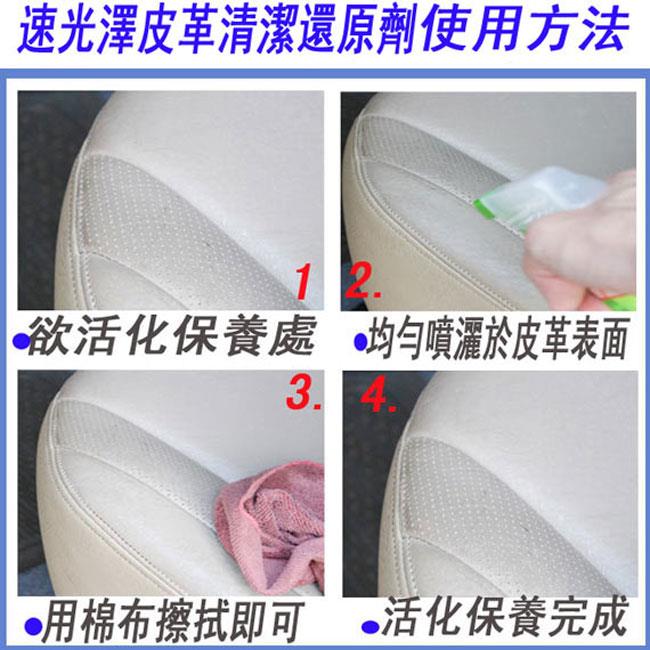 速光澤皮革清潔還原劑使用方法

1

●欲活化保養處

2.

●均勻噴灑於皮革表面

3.

●用棉布擦拭即可

4.

●活化保養完成