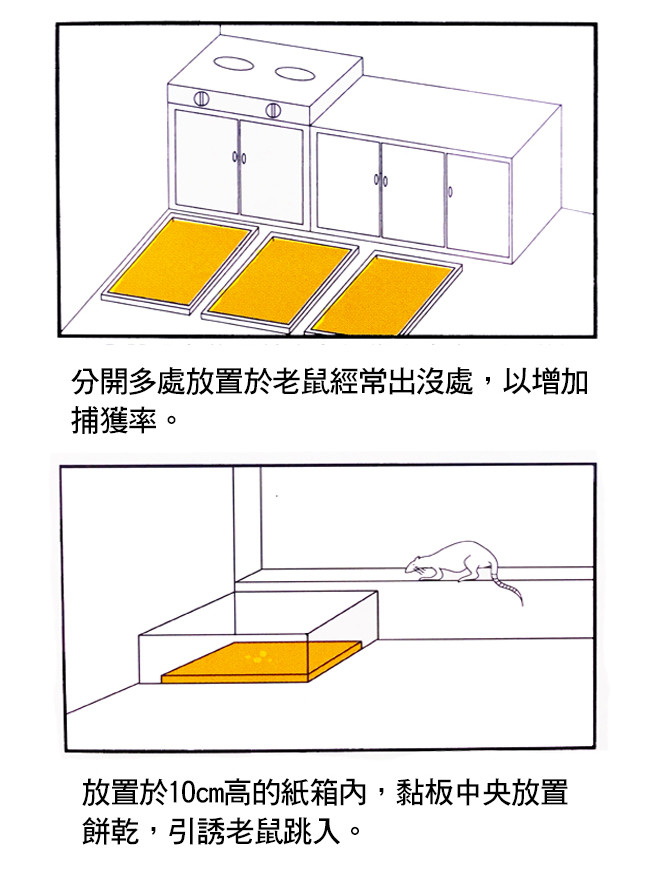 分開多處放置於老鼠經常出沒處，以增加捕獲率。

放置於10cm高的紙箱內，黏板中央放置餅乾，引誘老鼠跳入。