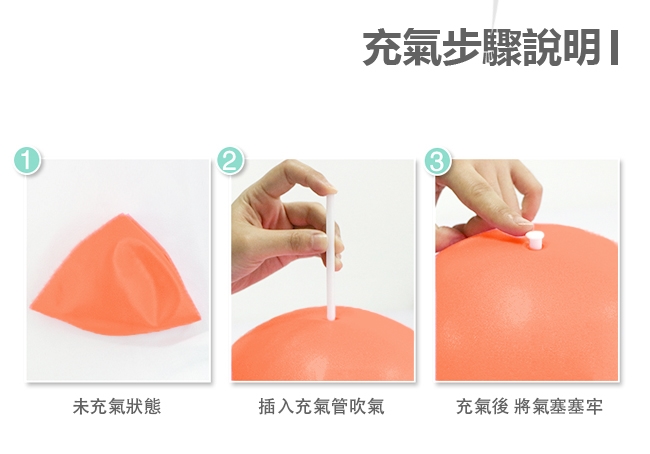 充氣步驟說明 I

1

未充氣狀態

2

插入充氣管吹氣

3

充氣後 將氣塞塞牢