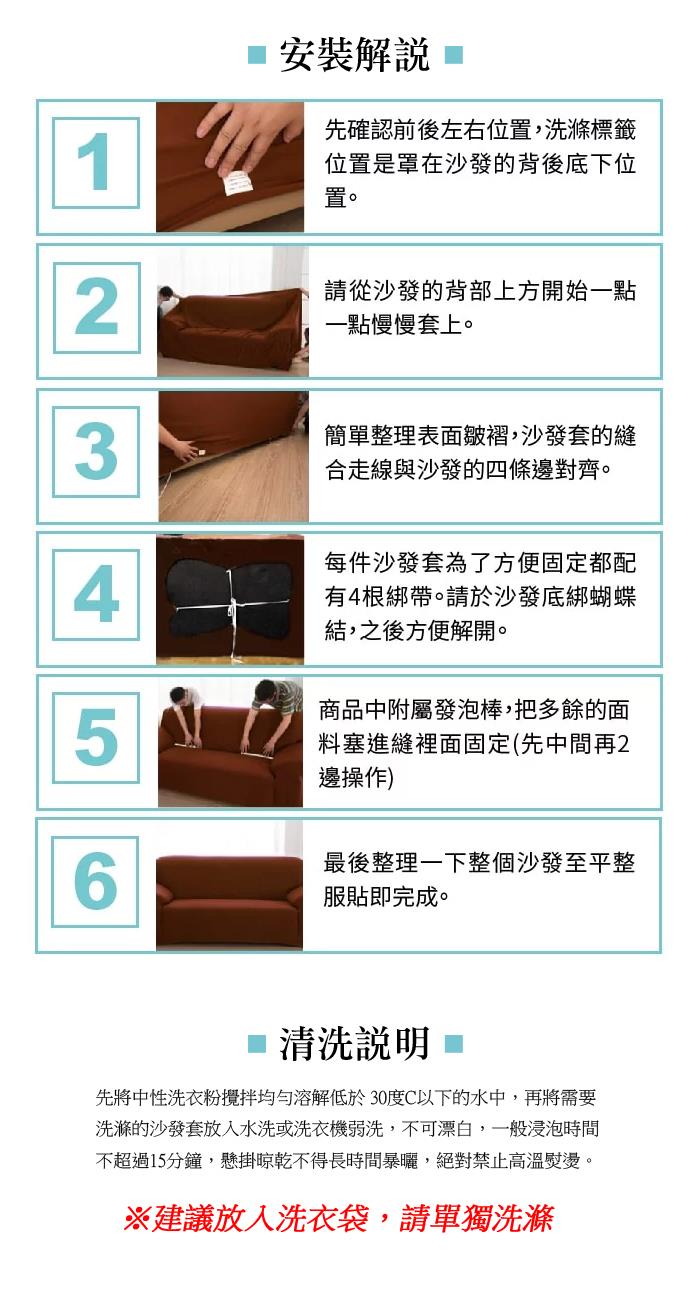 安裝解說

1

先確認前後左右位置,洗滌標籤位置是罩在沙發的背後底下位置。

2

請從沙發的背部上方開始一點一點慢慢套上。

3

簡單整理表面皺褶,沙發套的縫合走線與沙發的四條邊對齊。

4

每件沙發套為了方便固定都配有4根綁帶。請於沙發底綁蝴蝶結,之後方便解開。

5

商品中附屬發泡棒,把多餘的面料塞進縫裡面固定(先中間再2邊操作)

6

最後整理一下整個沙發至平整服貼即完成。

清洗說明

先將中性洗衣粉攪拌均勻溶解低於 30度C以下的水中,再將需要洗滌的沙發套放入水洗或洗衣機弱洗,不可漂白,一般浸泡時間不超過15分鐘,懸掛晾乾不得長時間暴曬,絕對禁止高溫熨燙。

※建議放入洗衣袋,請單獨洗滌