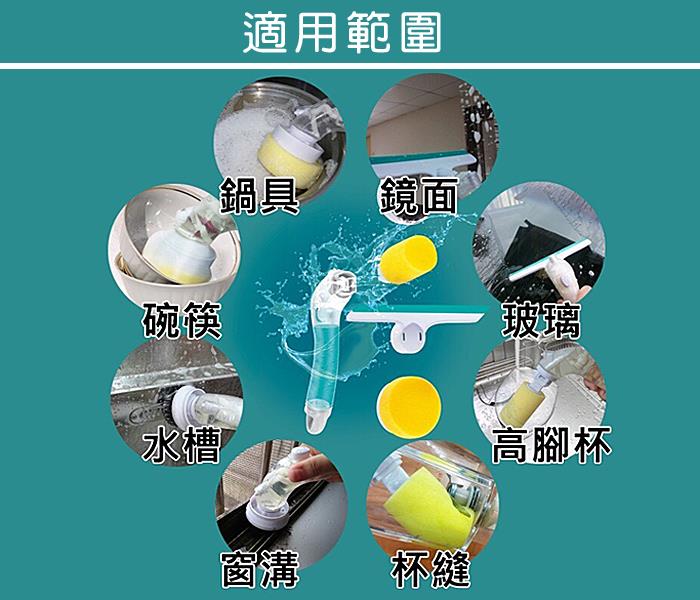 適用範圍

鍋具
鏡面
碗筷
玻璃
水槽
高腳杯
窗溝
杯縫