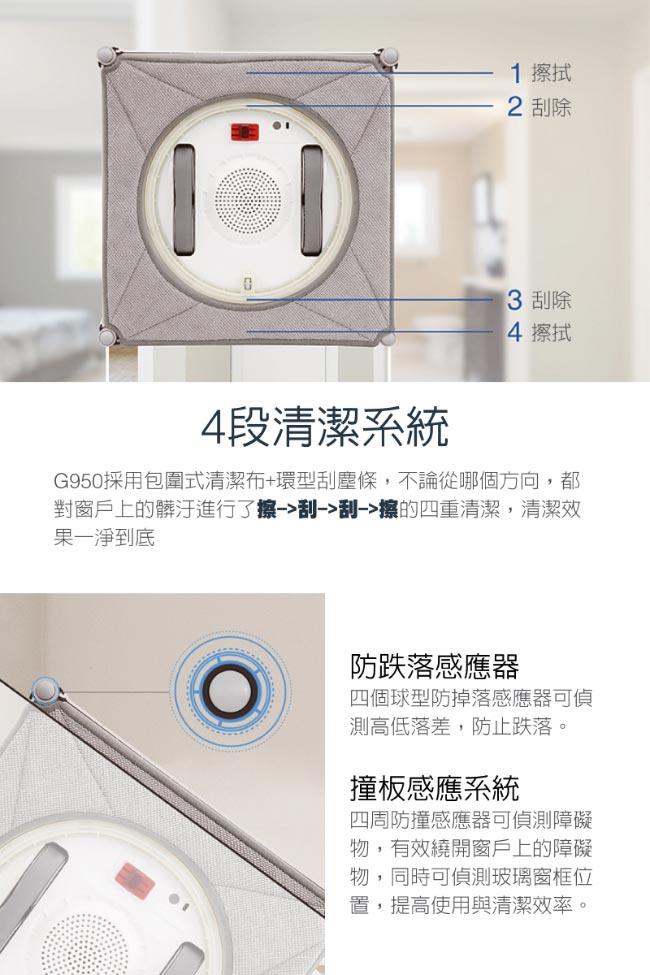 1 擦拭
2 刮除
3 刮除
4 擦拭

4段清潔系統

G950採用包圍式清潔布+環型刮塵條，不論從哪個方向，都對窗戶上的髒汙進行了擦->刮->刮->擦的四重清潔，清潔效果一淨到底

防跌落感應器
四個球型防掉落感應器可偵測高低落差，防止跌落。

撞板感應系統
四周防撞感應器可偵測障礙物，有效繞開窗戶上的障礙物，同時可偵測玻璃窗框位置，提高使用與清潔效率。