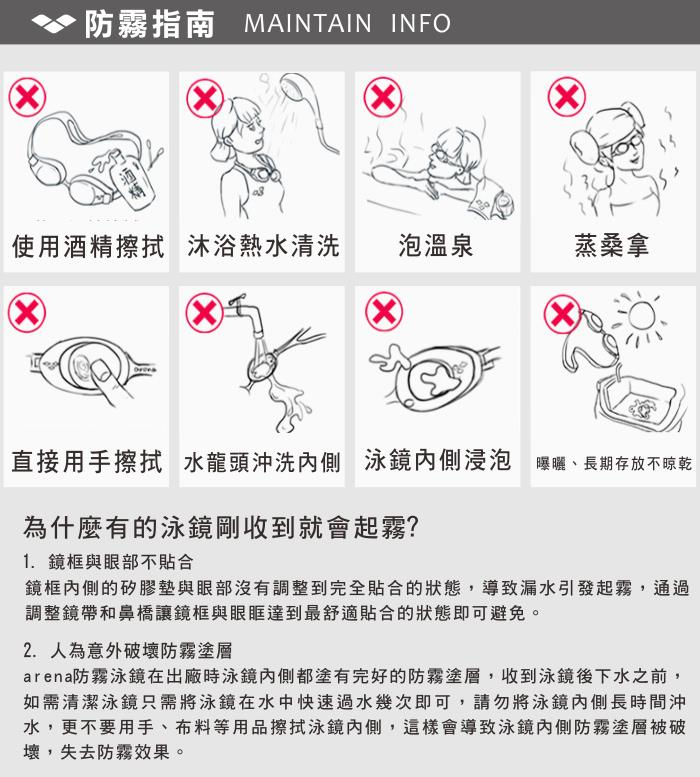 防霧指南 MAINTAIN INFO

酒精

使用酒精擦拭

沐浴熱水清洗

泡溫泉

蒸桑拿

直接用手擦拭

水龍頭沖洗內側

泳鏡內側浸泡

曝曬、長期存放不晾乾

為什麼有的泳鏡剛收到就會起霧?

1. 鏡框與眼部不貼合

鏡框內側的矽膠墊與眼部沒有調整到完全貼合的狀態，導致漏水引發起霧，通過調整鏡帶和鼻橋讓鏡框與眼眶達到最舒適貼合的狀態即可避免。

2. 人為意外破壞防霧塗層

arena防霧泳鏡在出廠時泳鏡內側都塗有完好的防霧塗層，收到泳鏡後下水之前，如需清潔泳鏡只需將泳鏡在水中快速過水幾次即可，請勿將泳鏡內側長時間沖水，更不要用手、布料等用品擦拭泳鏡內側，這樣會導致泳鏡內側防霧塗層被破壞，失去防霧效果。