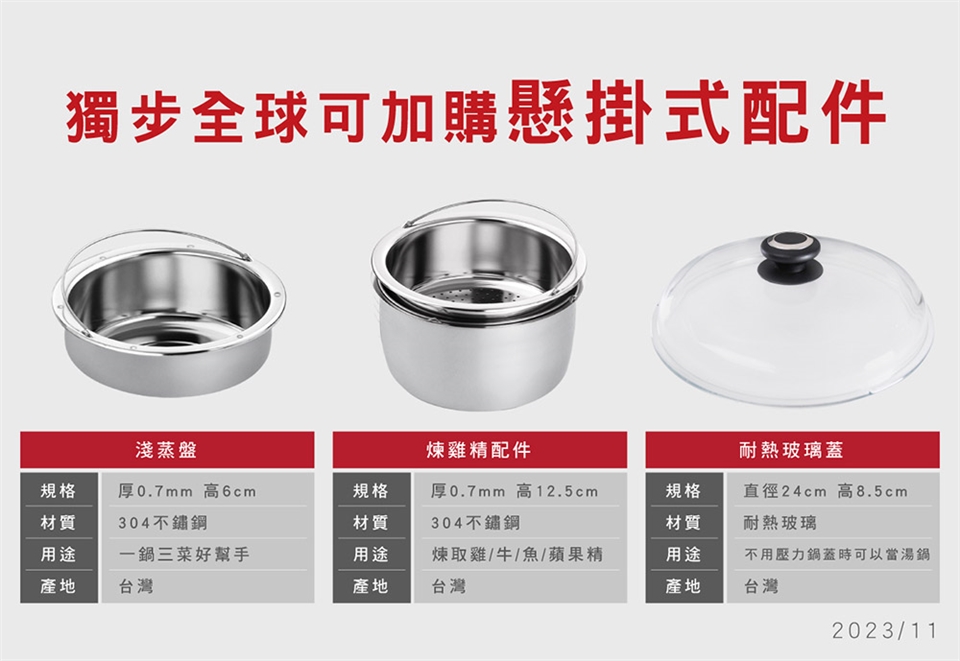 獨步全球可加購懸掛式配件

淺蒸盤

| 規格 | 厚0.7mm 高6cm |
|---|---|
| 材質 | 304不鏽鋼 |
| 用途 | 一鍋三菜好幫手 |
| 產地 | 台灣 |

煉雞精配件

| 規格 | 厚0.7mm 高12.5cm |
|---|---|
| 材質 | 304不鏽鋼 |
| 用途 | 煉取雞/牛/魚/蘋果精 |
| 產地 | 台灣 |

耐熱玻璃蓋

| 規格 | 直徑24cm 高8.5cm |
|---|---|
| 材質 | 耐熱玻璃 |
| 用途 | 不用壓力鍋蓋時可以當湯鍋 |
| 產地 | 台灣 |

2023/11