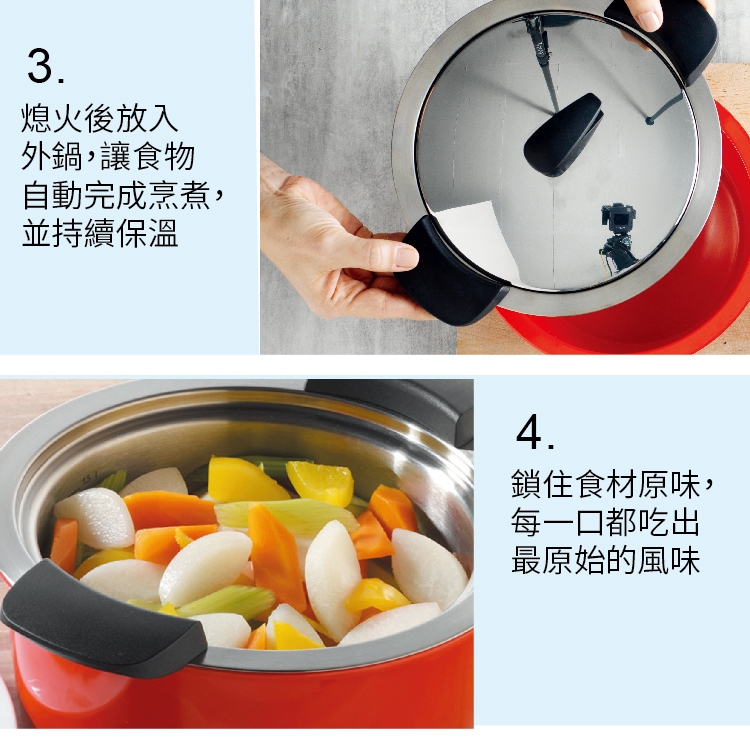 3.
熄火後放入外鍋，讓食物自動完成烹煮，並持續保溫

4.
鎖住食材原味，每一口都吃出最原始的風味