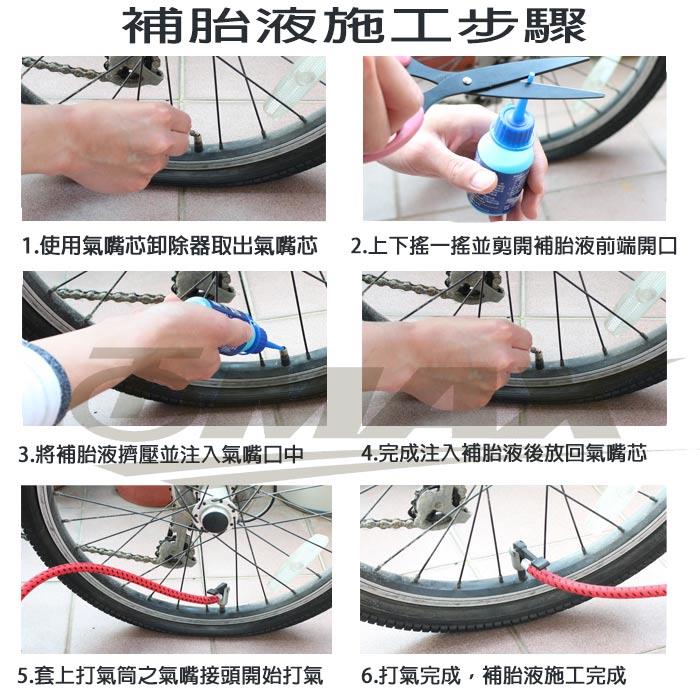 補胎液施工步驟

1.使用氣嘴芯卸除器取出氣嘴芯

2.上下搖一搖並剪開補胎液前端開口

3.將補胎液擠壓並注入氣嘴口中

4.完成注入補胎液後放回氣嘴芯

5.套上打氣筒之氣嘴接頭開始打氣

6.打氣完成，補胎液施工完成

OMAX