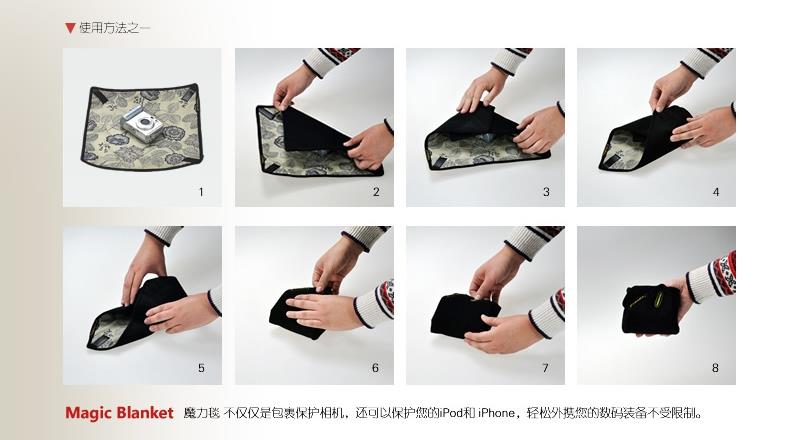 ▼ 使用方法之一

1

2

3

4

5

6

7

8

Magic Blanket 魔力毯 不仅仅是包裹保护相机，还可以保护您的iPod和 iPhone，轻松外携您的数码装备不受限制。