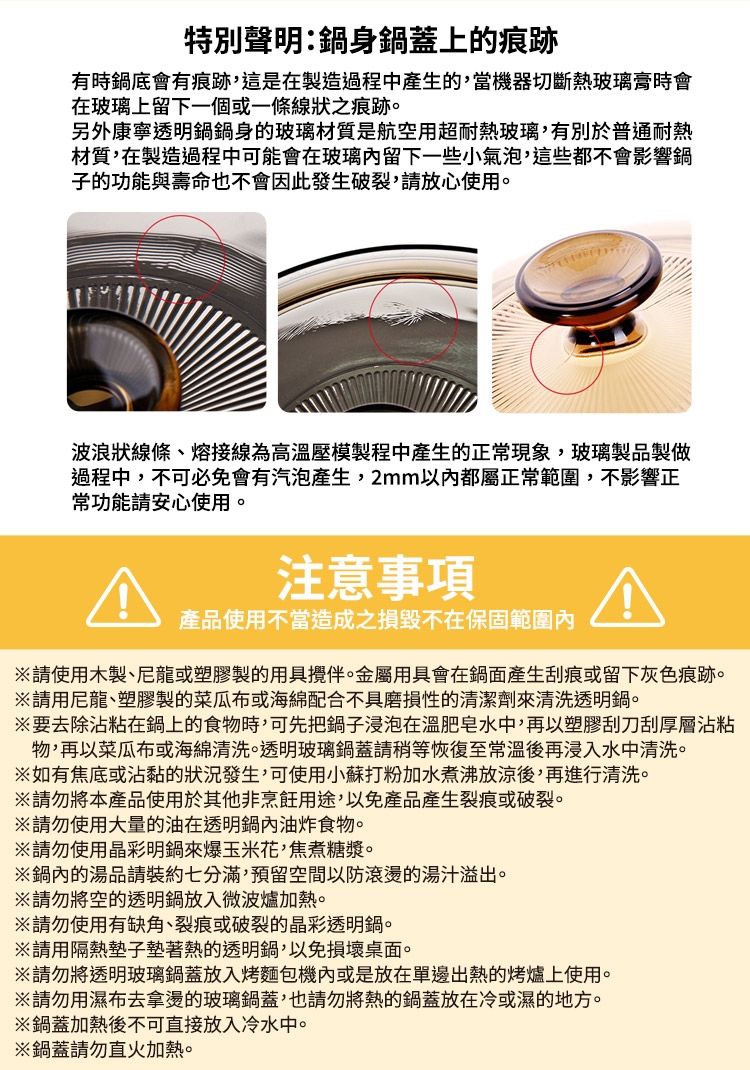 特別聲明:鍋身鍋蓋上的痕跡

有時鍋底會有痕跡,這是在製造過程中產生的,當機器切斷熱玻璃膏時會在玻璃上留下一個或一條線狀之痕跡。
另外康寧透明鍋鍋身的玻璃材質是航空用超耐熱玻璃,有別於普通耐熱材質,在製造過程中可能會在玻璃內留下一些小氣泡,這些都不會影響鍋子的功能與壽命也不會因此發生破裂,請放心使用。

波浪狀線條、熔接線為高溫壓模製程中產生的正常現象，玻璃製品製做過程中，不可必免會有汽泡產生，2mm以內都屬正常範圍，不影響正常功能請安心使用。

注意事項
產品使用不當造成之損毀不在保固範圍內

※請使用木製、尼龍或塑膠製的用具攪伴。金屬用具會在鍋面產生刮痕或留下灰色痕跡。
※請用尼龍、塑膠製的菜瓜布或海綿配合不具磨損性的清潔劑來清洗透明鍋。
※要去除沾粘在鍋上的食物時,可先把鍋子浸泡在溫肥皂水中,再以塑膠刮刀刮厚層沾粘物,再以菜瓜布或海綿清洗。透明玻璃鍋蓋請稍等恢復至常溫後再浸入水中清洗。
※如有焦底或沾黏的狀況發生,可使用小蘇打粉加水煮沸放涼後,再進行清洗。
※請勿將本產品使用於其他非烹飪用途,以免產品產生裂痕或破裂。
※請勿使用大量的油在透明鍋內油炸食物。
※請勿使用晶彩明鍋來爆玉米花,焦煮糖漿。
※鍋內的湯品請裝約七分滿,預留空間以防滾燙的湯汁溢出。
※請勿將空的透明鍋放入微波爐加熱。
※請勿使用有缺角、裂痕或破裂的晶彩透明鍋。
※請用隔熱墊子墊著熱的透明鍋,以免損壞桌面。
※請勿將透明玻璃鍋蓋放入烤麵包機內或是放在單邊出熱的烤爐上使用。
※請勿用濕布去拿燙的玻璃鍋蓋,也請勿將熱的鍋蓋放在冷或濕的地方。
※鍋蓋加熱後不可直接放入冷水中。
※鍋蓋請勿直火加熱。