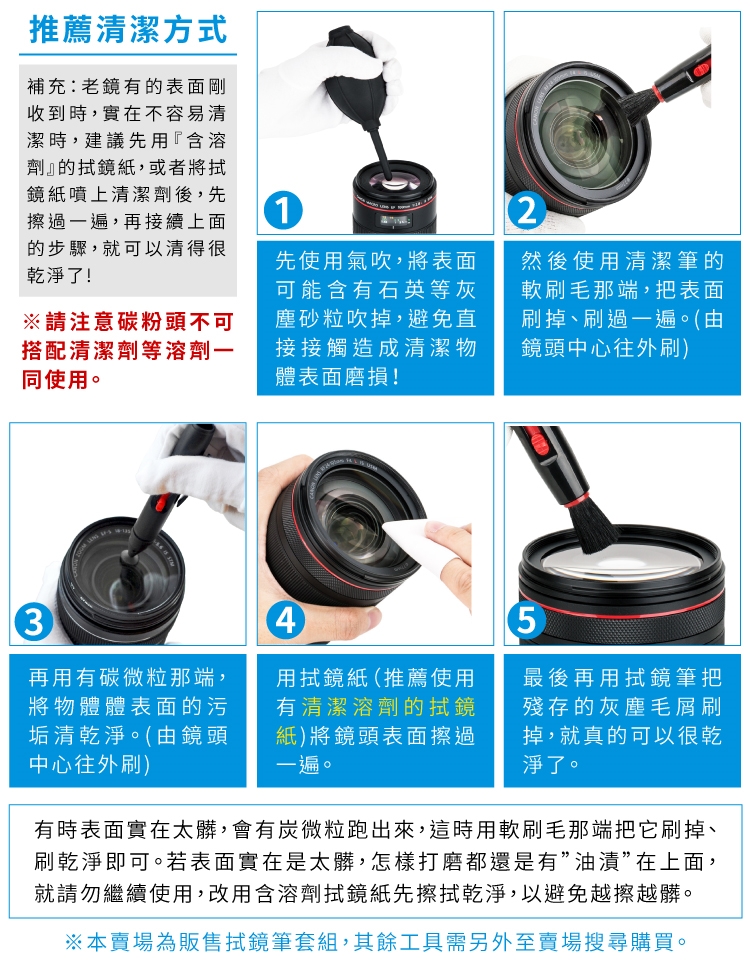 推薦清潔方式

補充：老鏡有的表面剛收到時，實在不容易清潔時，建議先用『含溶劑』的拭鏡紙，或者將拭鏡紙噴上清潔劑後，先擦過一遍，再接續上面的步驟，就可以清得很乾淨了！

※請注意碳粉頭不可搭配清潔劑等溶劑一同使用。

1

先使用氣吹，將表面可能含有石英等灰塵砂粒吹掉，避免直接接觸造成清潔物體表面磨損！

2

然後使用清潔筆的軟刷毛那端，把表面刷掉、刷過一遍。(由鏡頭中心往外刷)

3

再用有碳微粒那端，將物體體表面的污垢清乾淨。(由鏡頭中心往外刷)

4

用拭鏡紙(推薦使用有清潔溶劑的拭鏡紙)將鏡頭表面擦過一遍。

5

最後再用拭鏡筆把殘存的灰塵毛屑刷掉，就真的可以很乾淨了。

有時表面實在太髒，會有炭微粒跑出來，這時用軟刷毛那端把它刷掉、刷乾淨即可。若表面實在是太髒，怎樣打磨都還是有”油漬”在上面，就請勿繼續使用，改用含溶劑拭鏡紙先擦拭乾淨，以避免越擦越髒。

※本賣場為販售拭鏡筆套組，其餘工具需另外至賣場搜尋購買。