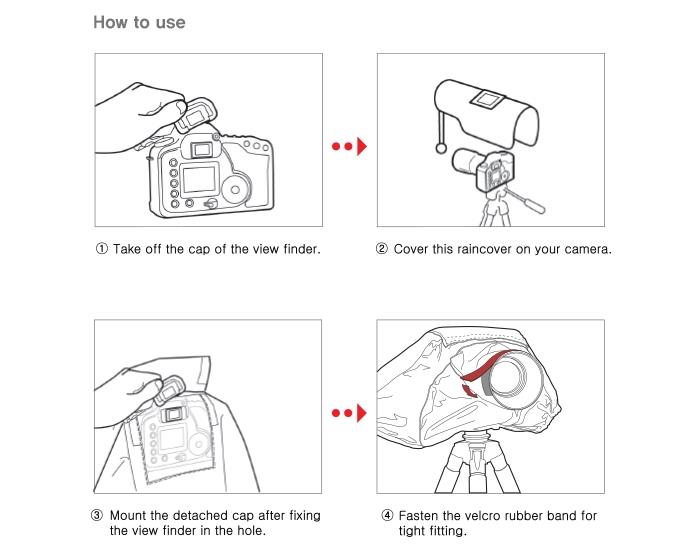 How to use

① Take off the cap of the view finder.

② Cover this raincover on your camera.

③ Mount the detached cap after fixing the view finder in the hole.

④ Fasten the velcro rubber band for tight fitting.