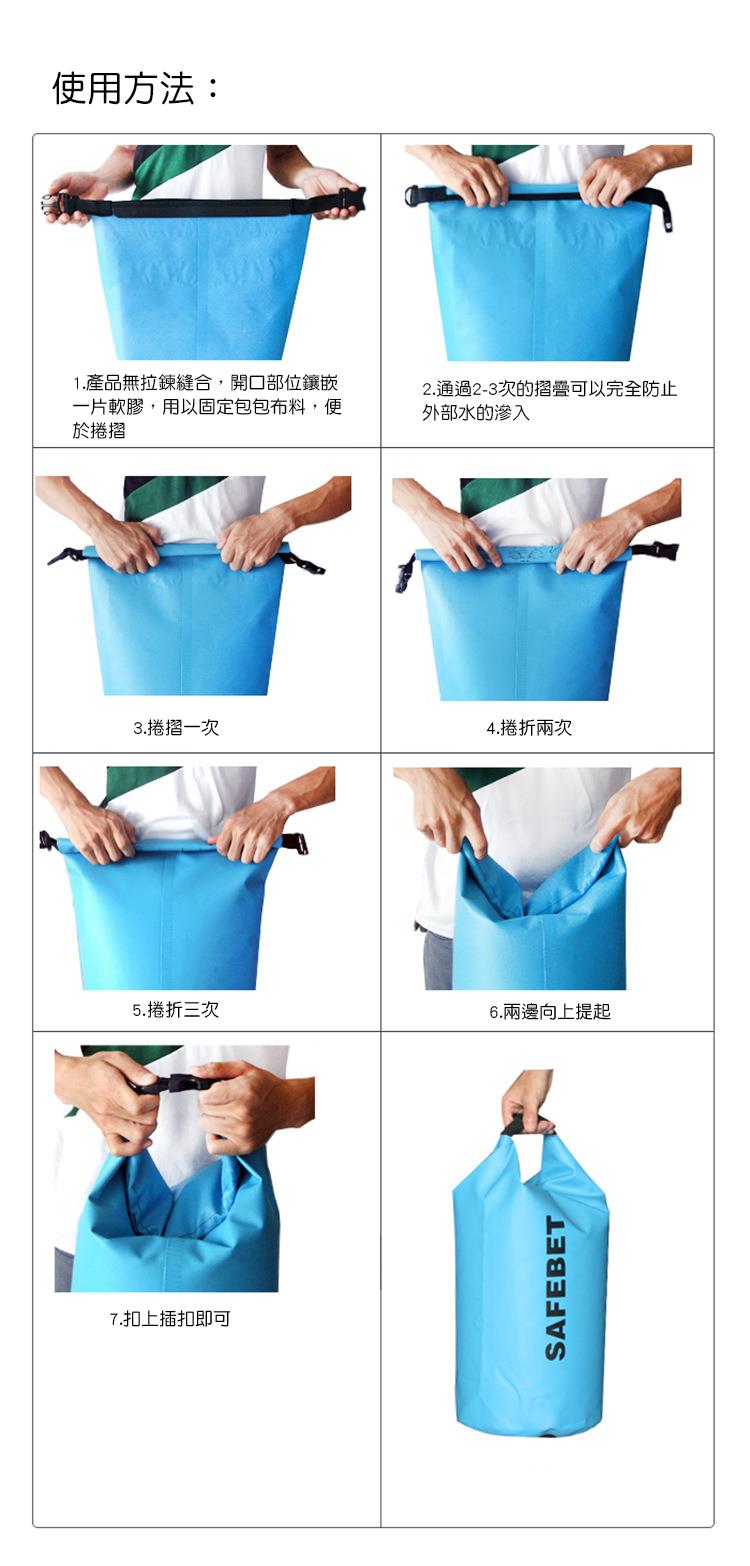 使用方法：

1.產品無拉鍊縫合，開口部位鑲嵌一片軟膠，用以固定包包布料，便於捲摺

2.通過2-3次的摺疊可以完全防止外部水的滲入

3.捲摺一次

4.捲折兩次

5.捲折三次

6.兩邊向上提起

7.扣上插扣即可

SAFEBET