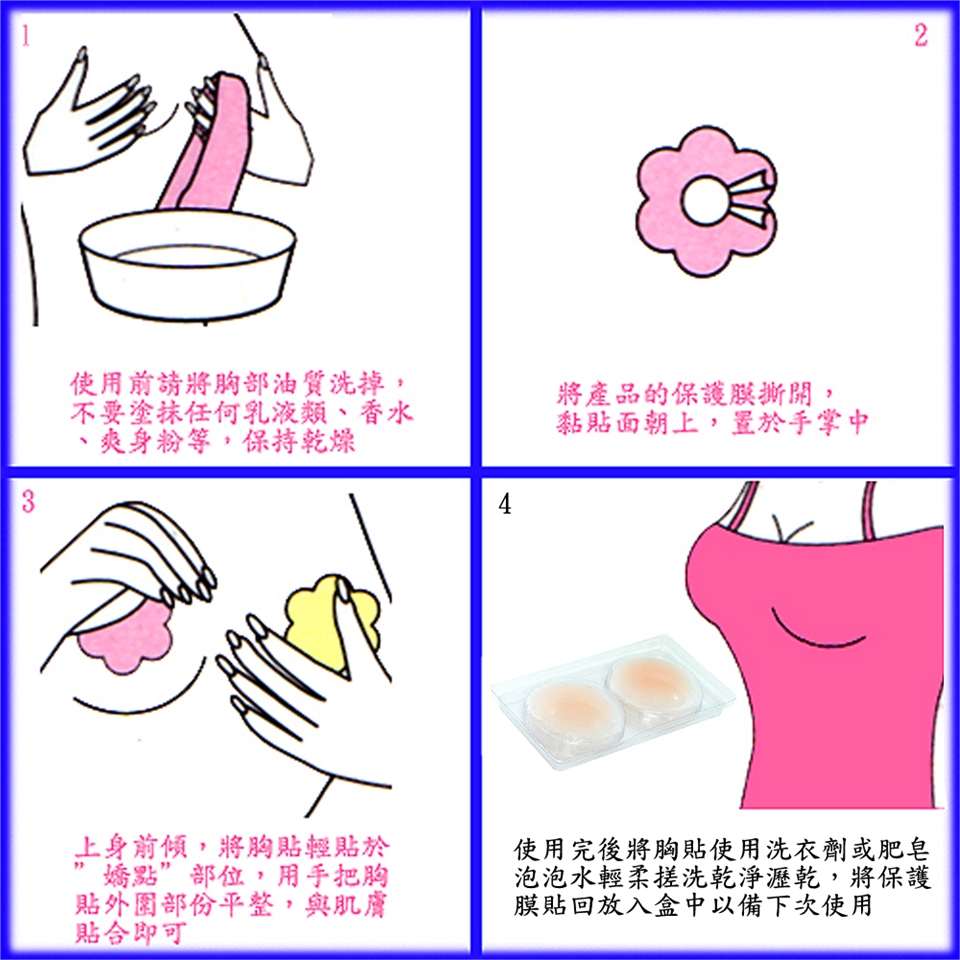 1

使用前請將胸部油質洗掉，不要塗抹任何乳液類、香水、爽身粉等，保持乾燥

2

將產品的保護膜撕開，黏貼面朝上，置於手掌中

3

上身前傾，將胸貼輕貼於"嬌點"部位，用手把胸貼外圍部份平整，與肌膚貼合即可

4

使用完後將胸貼使用洗衣劑或肥皂泡泡水輕柔搓洗乾淨瀝乾，將保護膜貼回放入盒中以備下次使用