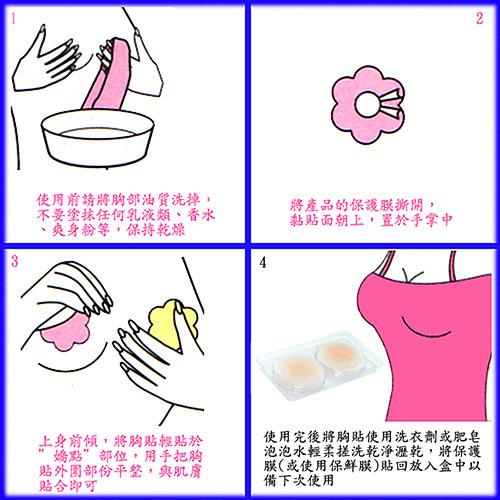 1

使用前請將胸部油質洗掉，不要塗抹任何乳液類、香水、爽身粉等，保持乾燥

2

將產品的保護膜撕開，黏貼面朝上，置於手掌中

3

上身前傾，將胸貼輕貼於"嬌點"部位，用手把胸貼外圍部份平整，與肌膚貼合即可

4

使用完後將胸貼使用洗衣劑或肥皂泡泡水輕柔搓洗乾淨瀝乾，將保護膜(或使用保鮮膜)貼回放入盒中以備下次使用