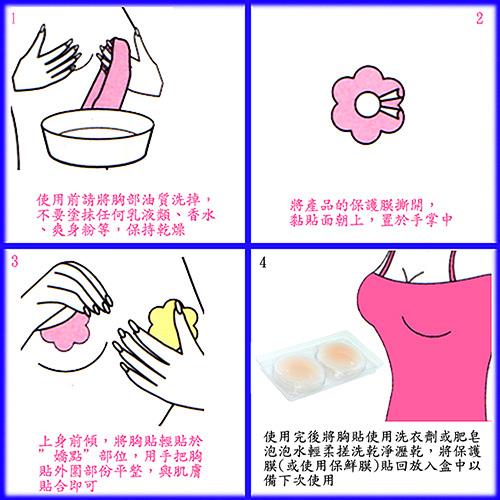 1

使用前請將胸部油質洗掉，不要塗抹任何乳液類、香水、爽身粉等，保持乾燥

2

將產品的保護膜撕開，黏貼面朝上，置於手掌中

3

上身前傾，將胸貼輕貼於"嬌點"部位，用手把胸貼外圍部份平整，與肌膚貼合即可

4

使用完後將胸貼使用洗衣劑或肥皂泡泡水輕柔搓洗乾淨瀝乾，將保護膜(或使用保鮮膜)貼回放入盒中以備下次使用