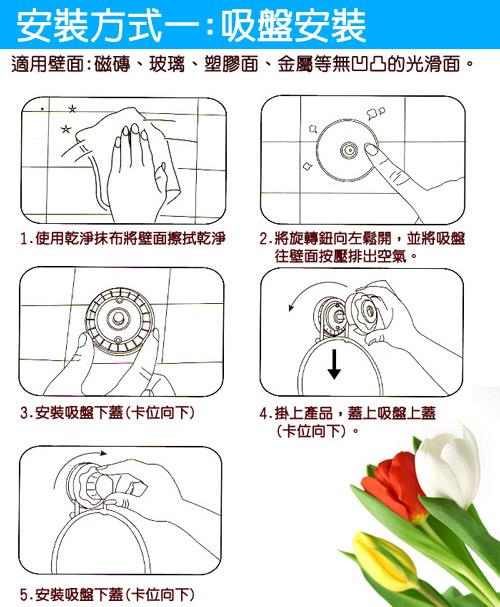 安裝方式一:吸盤安裝

適用壁面:磁磚、玻璃、塑膠面、金屬等無凹凸的光滑面。

1.使用乾淨抹布將壁面擦拭乾淨

2.將旋轉鈕向左鬆開，並將吸盤往壁面按壓排出空氣。

3.安裝吸盤下蓋(卡位向下)

4.掛上產品，蓋上吸盤上蓋(卡位向下)。

5.安裝吸盤下蓋(卡位向下)