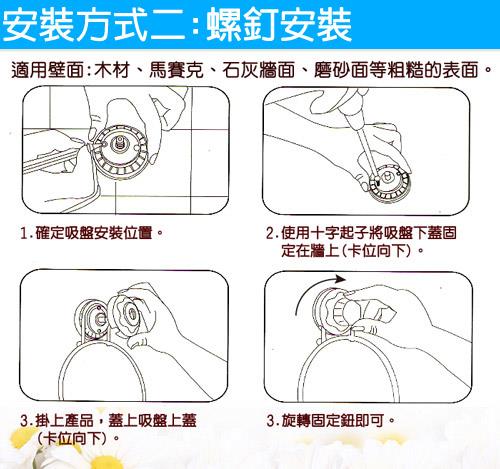 安裝方式二:螺釘安裝

適用壁面:木材、馬賽克、石灰牆面、磨砂面等粗糙的表面。

1.確定吸盤安裝位置。

2.使用十字起子將吸盤下蓋固定在牆上(卡位向下)。

3.掛上產品,蓋上吸盤上蓋(卡位向下)。

3.旋轉固定鈕即可。