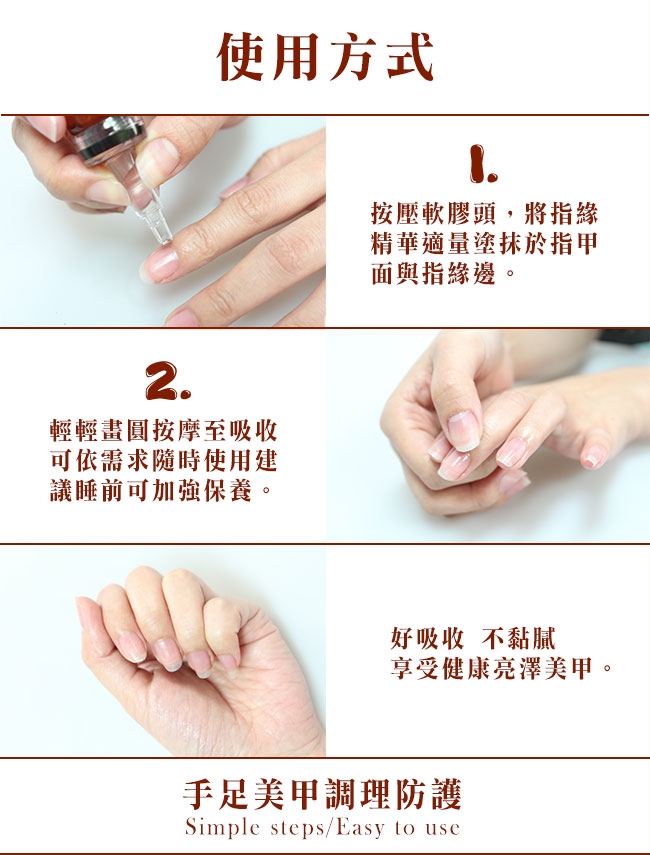 使用方式

1.

按壓軟膠頭，將指緣精華適量塗抹於指甲面與指緣邊。

2.

輕輕畫圓按摩至吸收可依需求隨時使用建議睡前可加強保養。

好吸收 不黏膩
享受健康亮澤美甲。

手足美甲調理防護
Simple steps/Easy to use