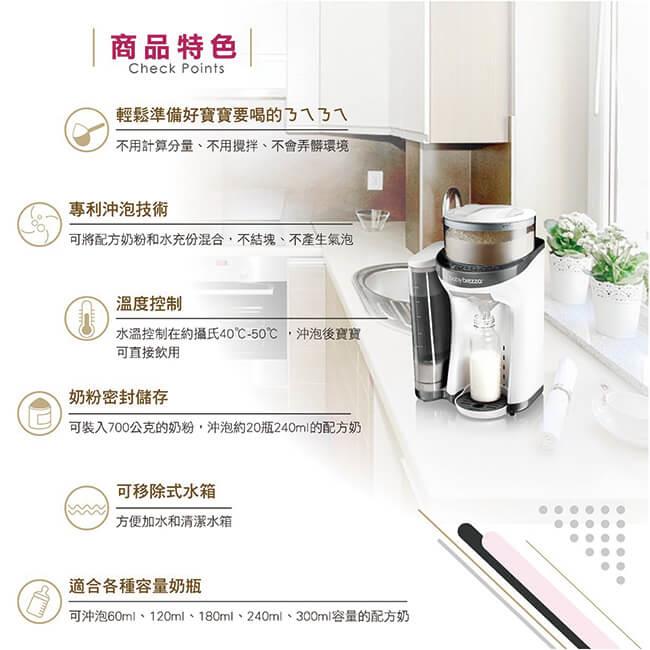 商品特色
Check Points

輕鬆準備好寶寶要喝的ㄋㄟㄋㄟ
不用計算分量、不用攪拌、不會弄髒環境

專利沖泡技術
可將配方奶粉和水充份混合，不結塊、不產生氣泡

溫度控制
水溫控制在約攝氏40℃-50℃ ，沖泡後寶寶可直接飲用

奶粉密封儲存
可裝入700公克的奶粉，沖泡約20瓶240ml的配方奶

可移除式水箱
方便加水和清潔水箱

適合各種容量奶瓶
可沖泡60ml、120ml、180ml、240ml、300ml容量的配方奶

baby brezza