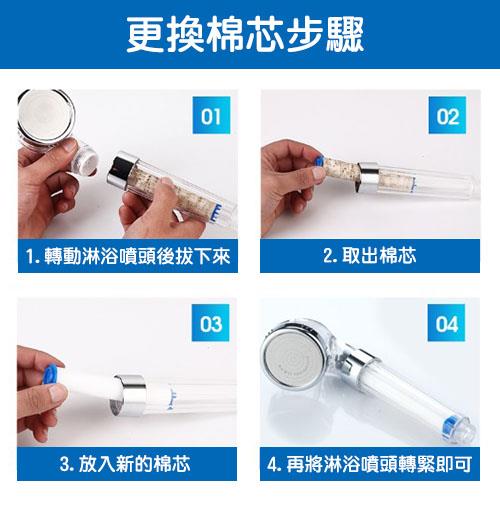 更換棉芯步驟

01

1. 轉動淋浴噴頭後拔下來

02

2. 取出棉芯

03

3. 放入新的棉芯

04

4. 再將淋浴噴頭轉緊即可