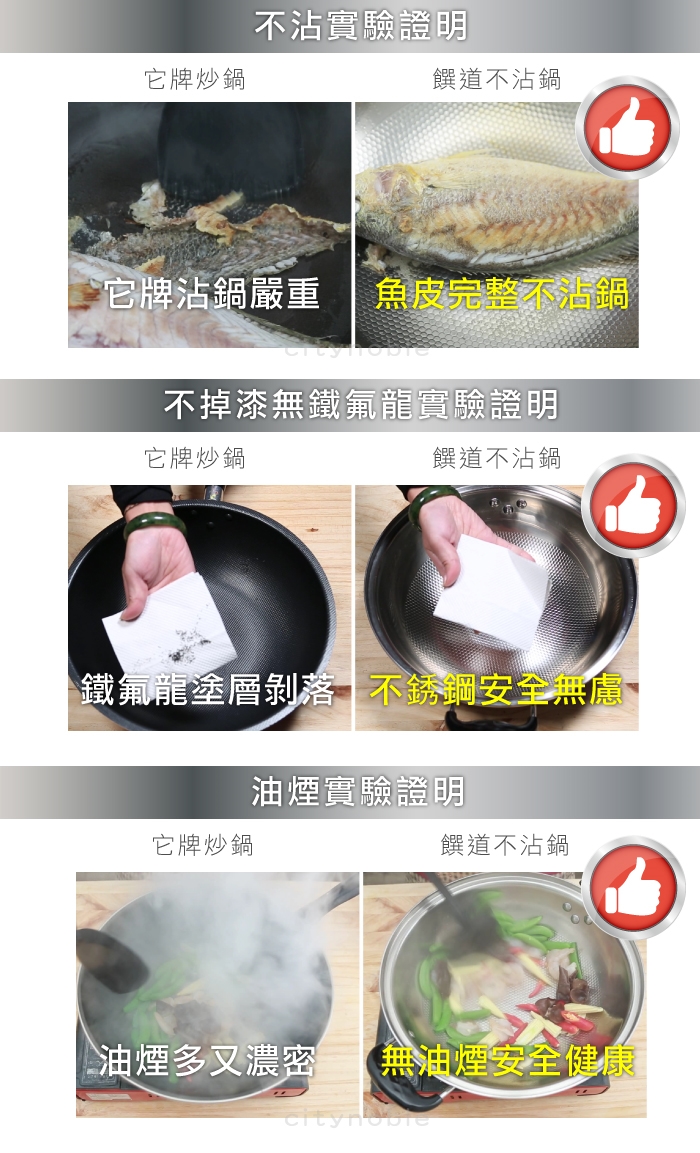 不沾實驗證明

它牌炒鍋

饌道不沾鍋

它牌沾鍋嚴重

魚皮完整不沾鍋

citynoble

不掉漆無鐵氟龍實驗證明

它牌炒鍋

饌道不沾鍋

鐵氟龍塗層剝落

不銹鋼安全無慮

油煙實驗證明

它牌炒鍋

饌道不沾鍋

油煙多又濃密

無油煙安全健康

citynoble