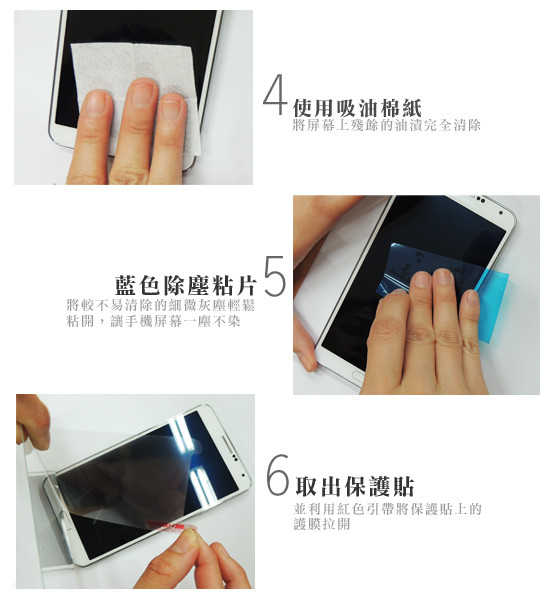 4 使用吸油棉紙
將屏幕上殘餘的油漬完全清除

藍色除塵粘片 5
將較不易清除的細微灰塵輕鬆粘開，讓手機屏幕一塵不染

6 取出保護貼
並利用紅色引帶將保護貼上的護膜拉開