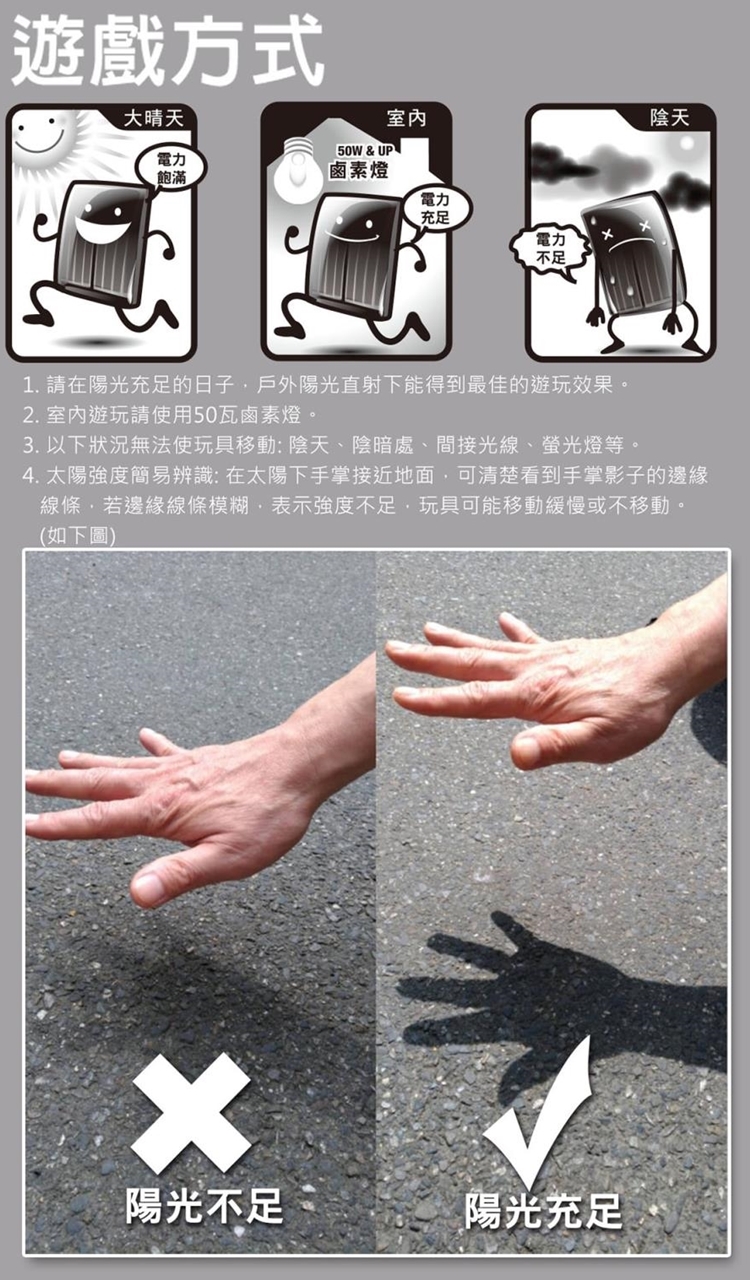 遊戲方式

大晴天
電力飽滿

室內
50W & UP
鹵素燈
電力充足

陰天
電力不足

1. 請在陽光充足的日子，戶外陽光直射下能得到最佳的遊玩效果。
2. 室內遊玩請使用50瓦鹵素燈。
3. 以下狀況無法使玩具移動: 陰天、陰暗處、間接光線、螢光燈等。
4. 太陽強度簡易辨識: 在太陽下手掌接近地面，可清楚看到手掌影子的邊緣線條，若邊緣線條模糊，表示強度不足，玩具可能移動緩慢或不移動。(如下圖)

陽光不足

陽光充足