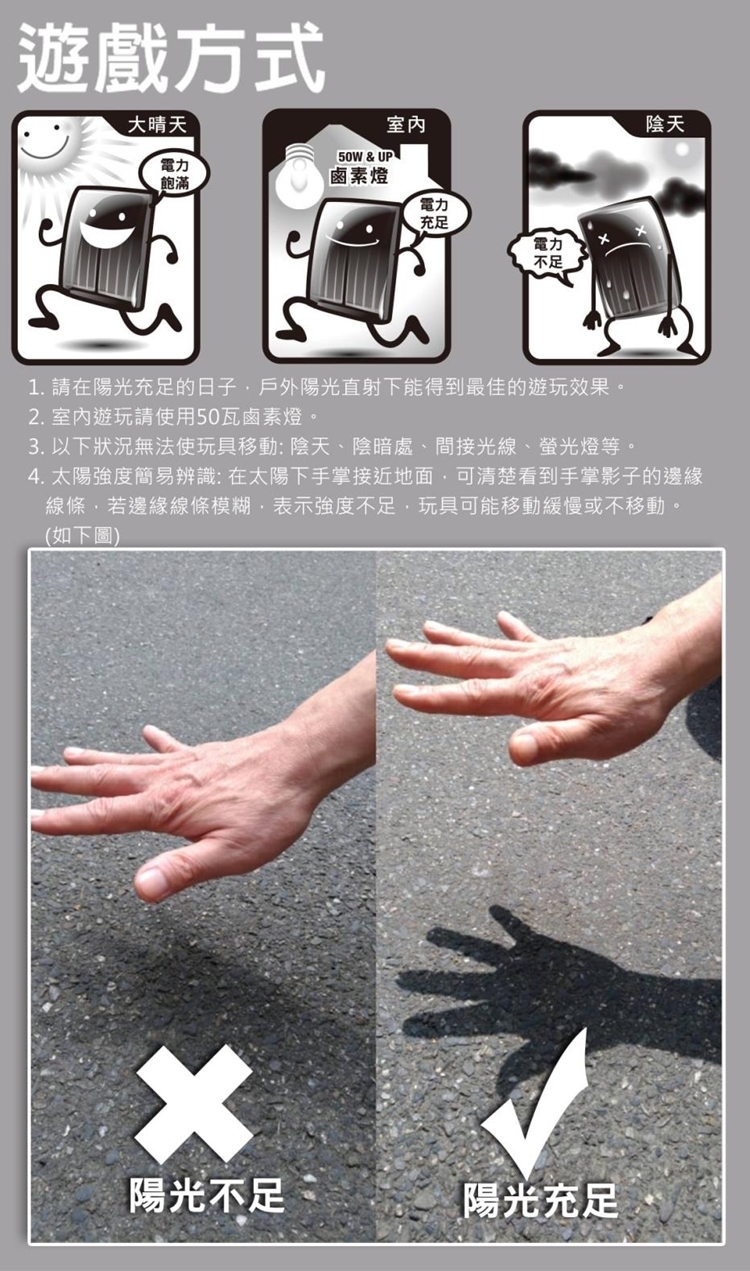 遊戲方式

大晴天
電力飽滿

室內
50W & UP
鹵素燈
電力充足

陰天
電力不足

1. 請在陽光充足的日子，戶外陽光直射下能得到最佳的遊玩效果。
2. 室內遊玩請使用50瓦鹵素燈。
3. 以下狀況無法使玩具移動: 陰天、陰暗處、間接光線、螢光燈等。
4. 太陽強度簡易辨識: 在太陽下手掌接近地面，可清楚看到手掌影子的邊緣線條，若邊緣線條模糊，表示強度不足，玩具可能移動緩慢或不移動。(如下圖)

陽光不足

陽光充足