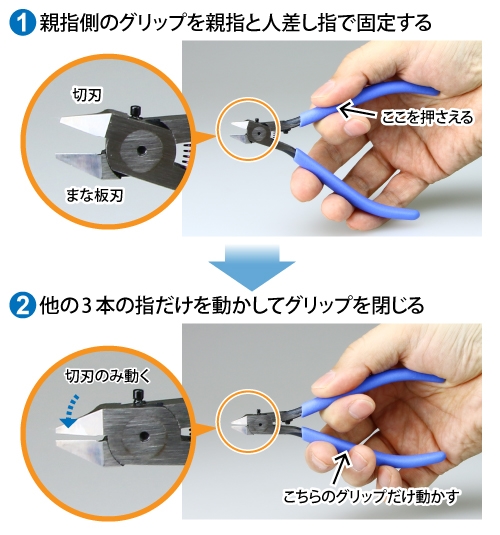 1 親指側のグリップを親指と人差し指で固定する

切刃

まな板刃

ここを押さえる

2 他の３本の指だけを動かしてグリップを閉じる

切刃のみ動く

こちらのグリップだけ動かす