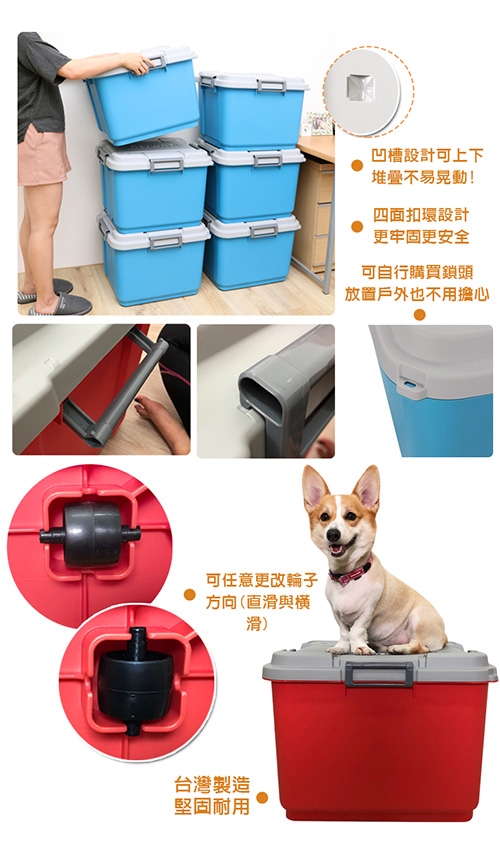 凹槽設計可上下堆疊不易晃動！

四面扣環設計更牢固更安全

可自行購買鎖頭放置戶外也不用擔心

可任意更改輪子方向（直滑與橫滑）

台灣製造堅固耐用