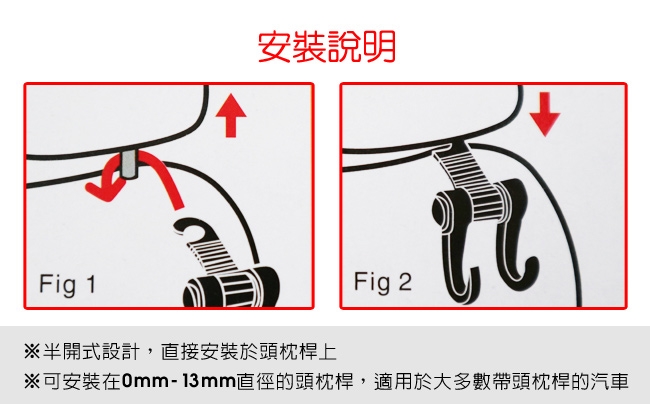 安裝說明

Fig 1

Fig 2

※半開式設計，直接安裝於頭枕桿上
※可安裝在0mm - 13mm直徑的頭枕桿，適用於大多數帶頭枕桿的汽車