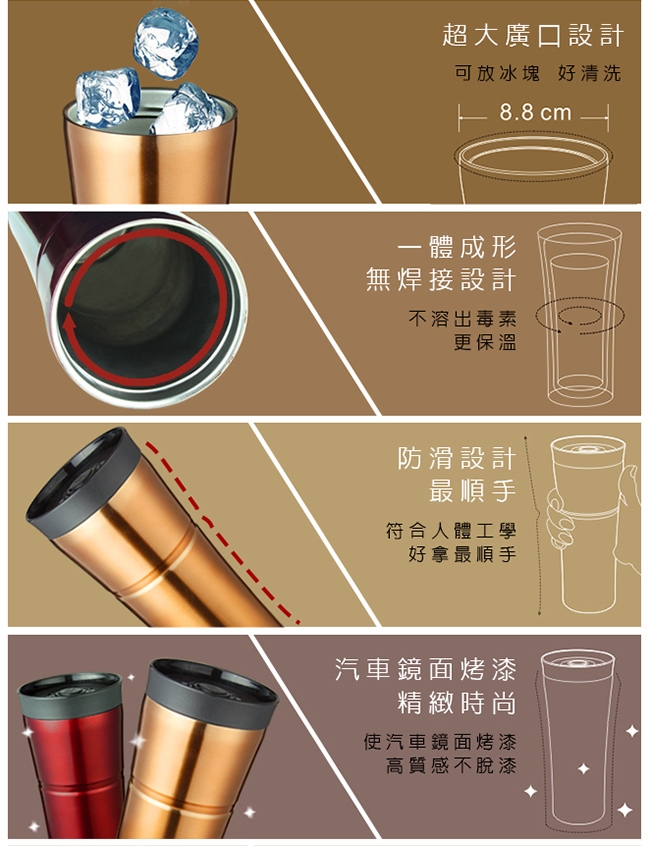 超大廣口設計
可放冰塊 好清洗
8.8 cm

一體成形
無焊接設計
不溶出毒素
更保溫

防滑設計
最順手
符合人體工學
好拿最順手

汽車鏡面烤漆
精緻時尚
使汽車鏡面烤漆
高質感不脫漆