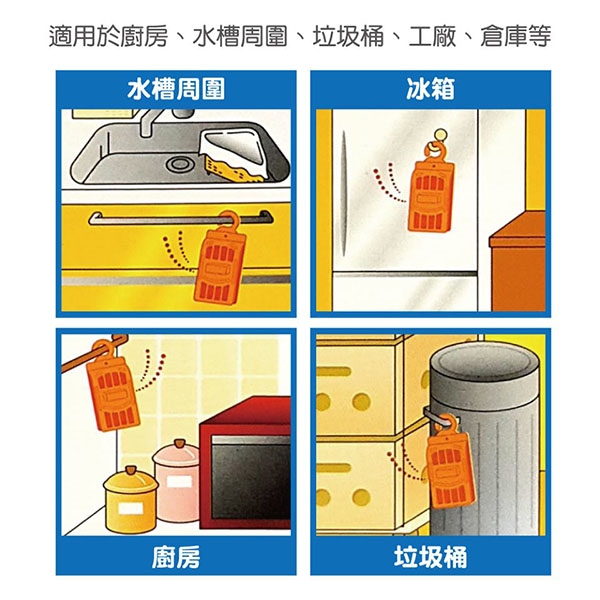 適用於廚房、水槽周圍、垃圾桶、工廠、倉庫等

水槽周圍

冰箱

廚房

垃圾桶