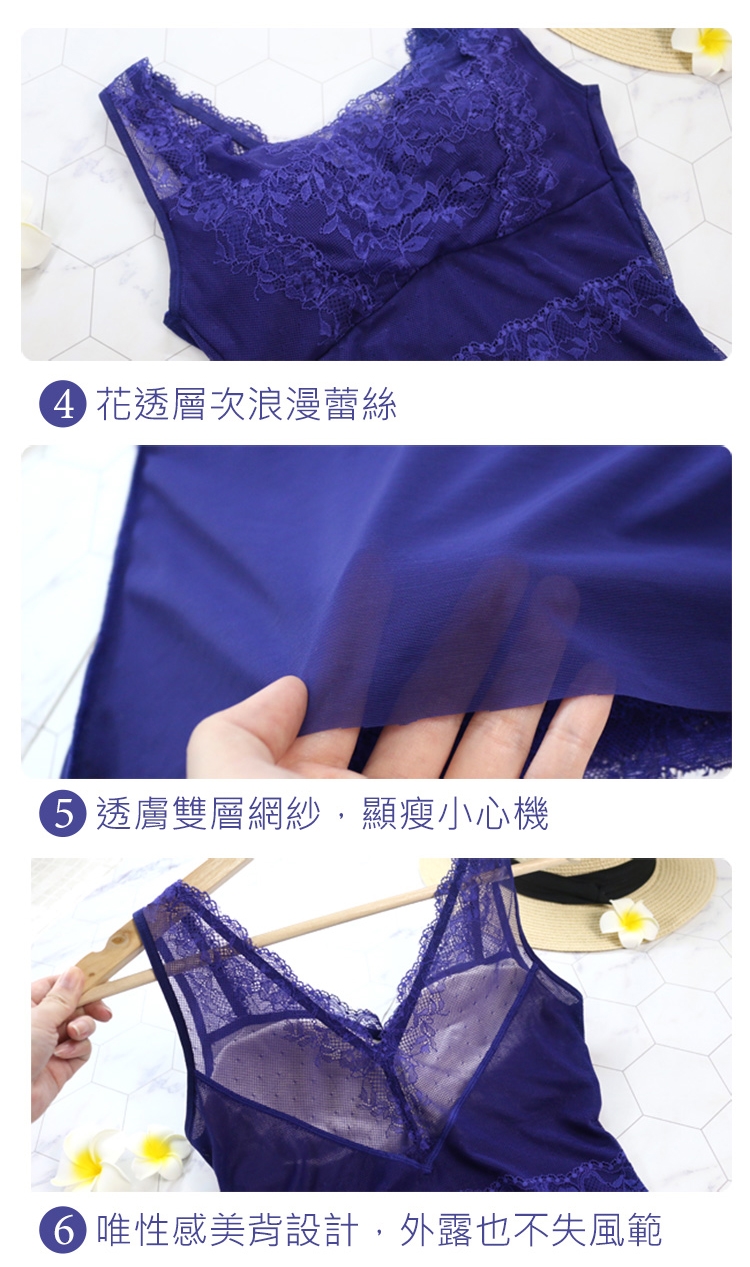 4 花透層次浪漫蕾絲

5 透膚雙層網紗，顯瘦小心機

6 唯性感美背設計，外露也不失風範