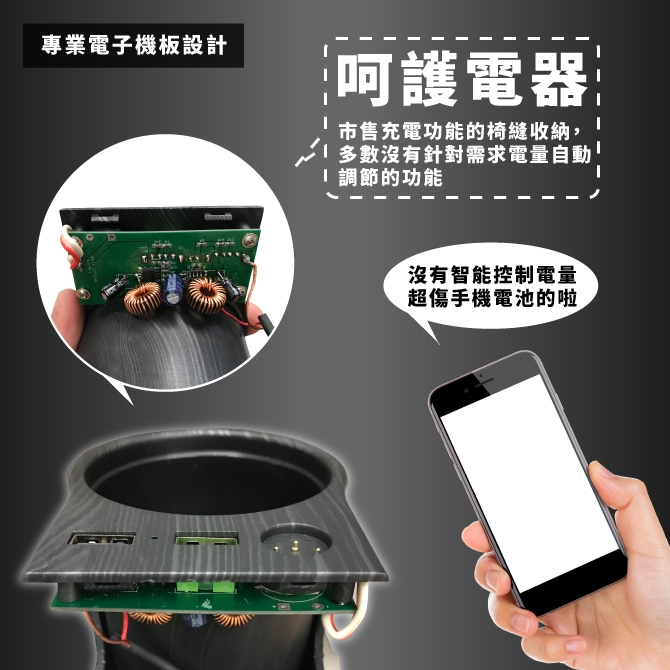 專業電子機板設計

呵護電器

市售充電功能的椅縫收納，多數沒有針對需求電量自動調節的功能

沒有智能控制電量
超傷手機電池的啦