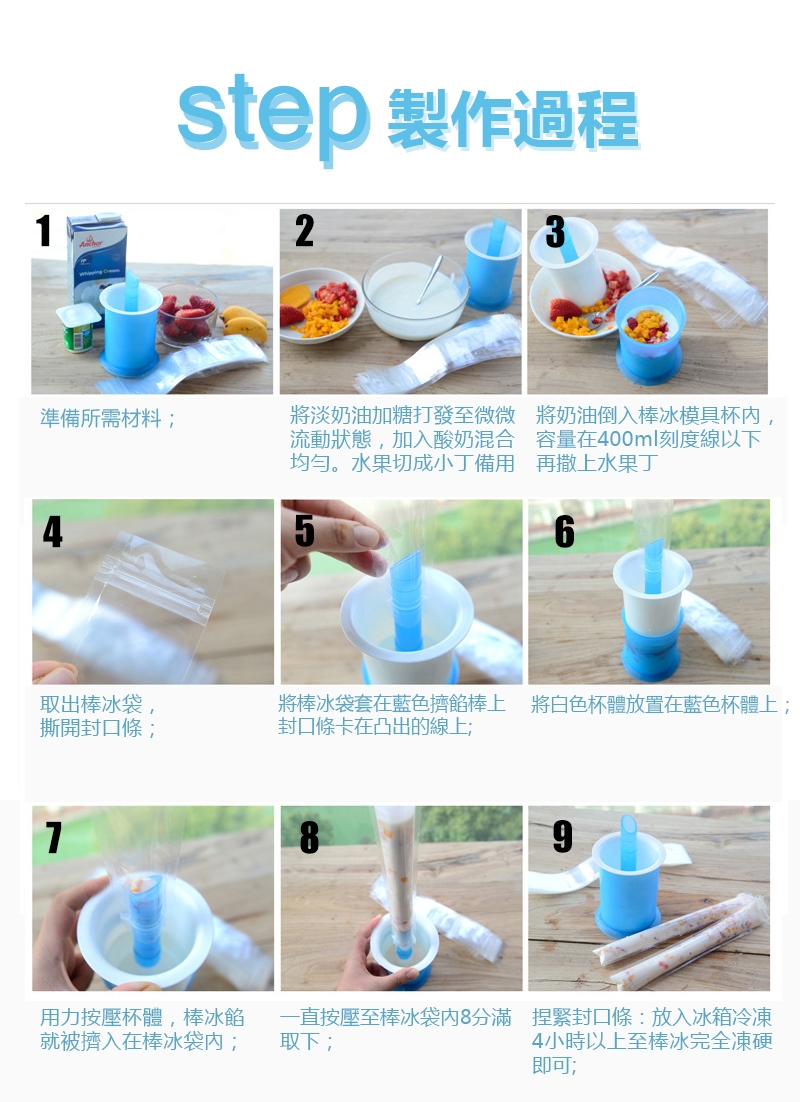 step 製作過程

1
Anchor
Whipping Cream

準備所需材料；

2

將淡奶油加糖打發至微微流動狀態，加入酸奶混合均勻。水果切成小丁備用

3

將奶油倒入棒冰模具杯內，容量在400ml刻度線以下再撒上水果丁

4

取出棒冰袋，撕開封口條；

5

將棒冰袋套在藍色擠餡棒上封口條卡在凸出的線上;

6

將白色杯體放置在藍色杯體上；

7

用力按壓杯體，棒冰餡就被擠入在棒冰袋內；

8

一直按壓至棒冰袋內8分滿取下；

9

捏緊封口條：放入冰箱冷凍4小時以上至棒冰完全凍硬即可;