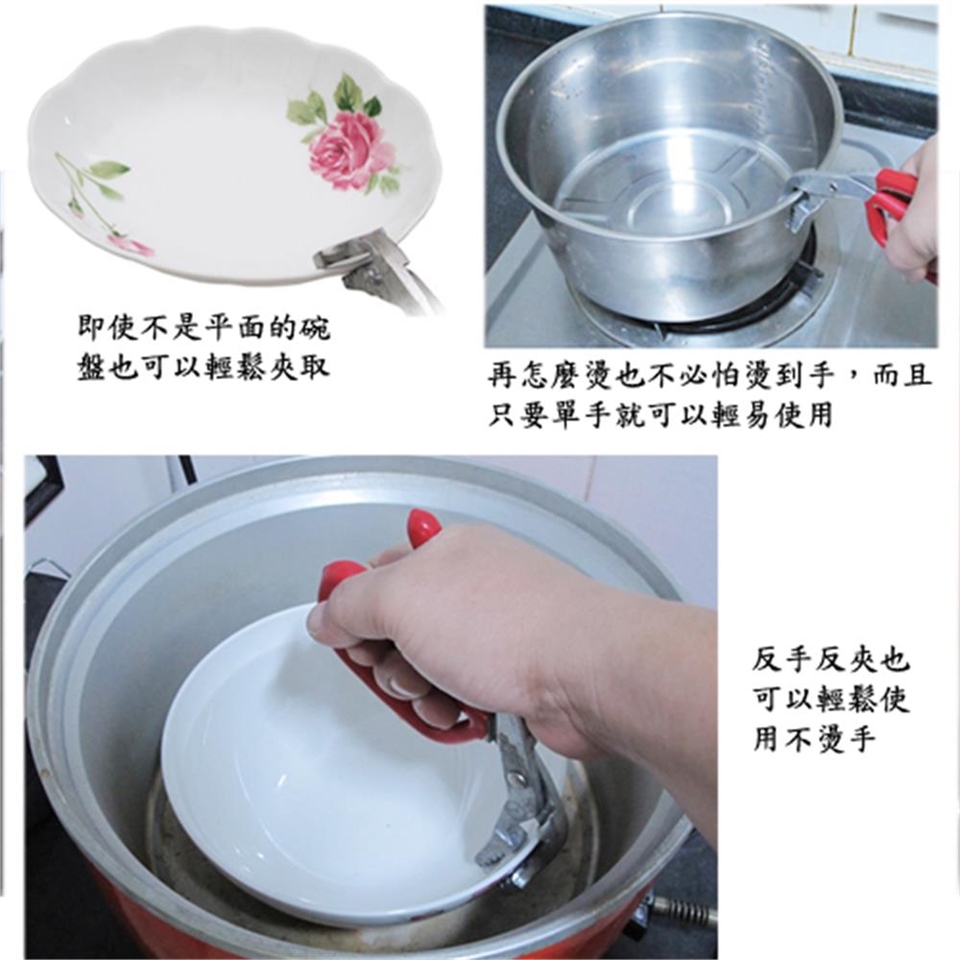 即使不是平面的碗盤也可以輕鬆夾取

再怎麼燙也不必怕燙到手，而且只要單手就可以輕易使用

反手反夾也可以輕鬆使用不燙手