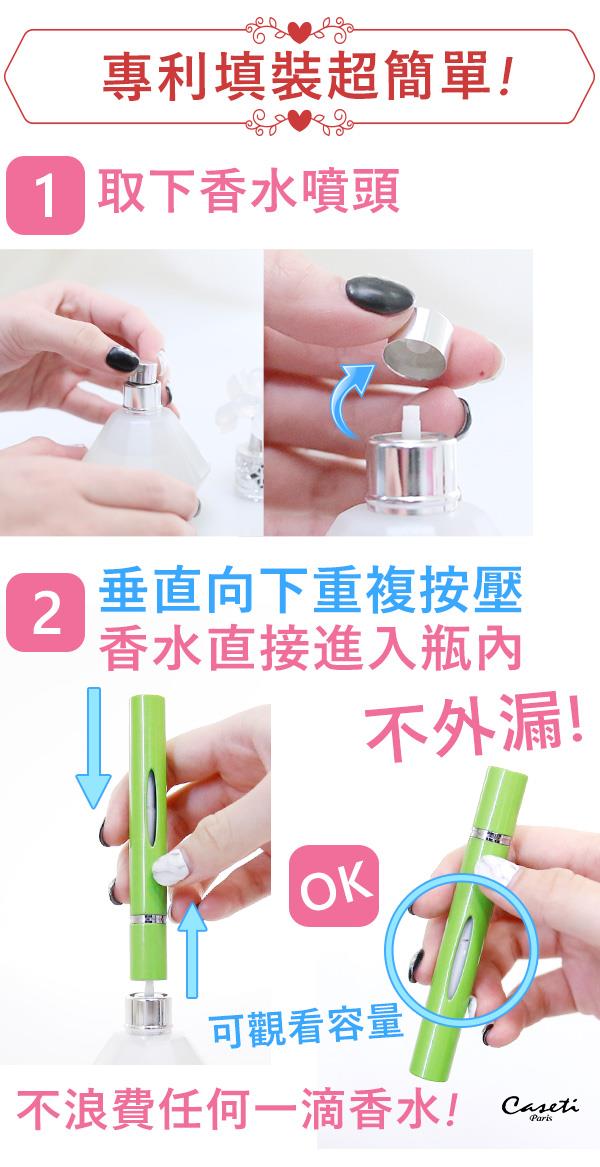 專利填裝超簡單!

1 取下香水噴頭

2 垂直向下重複按壓
香水直接進入瓶內

不外漏!

OK

可觀看容量

不浪費任何一滴香水!

Caseti
Paris